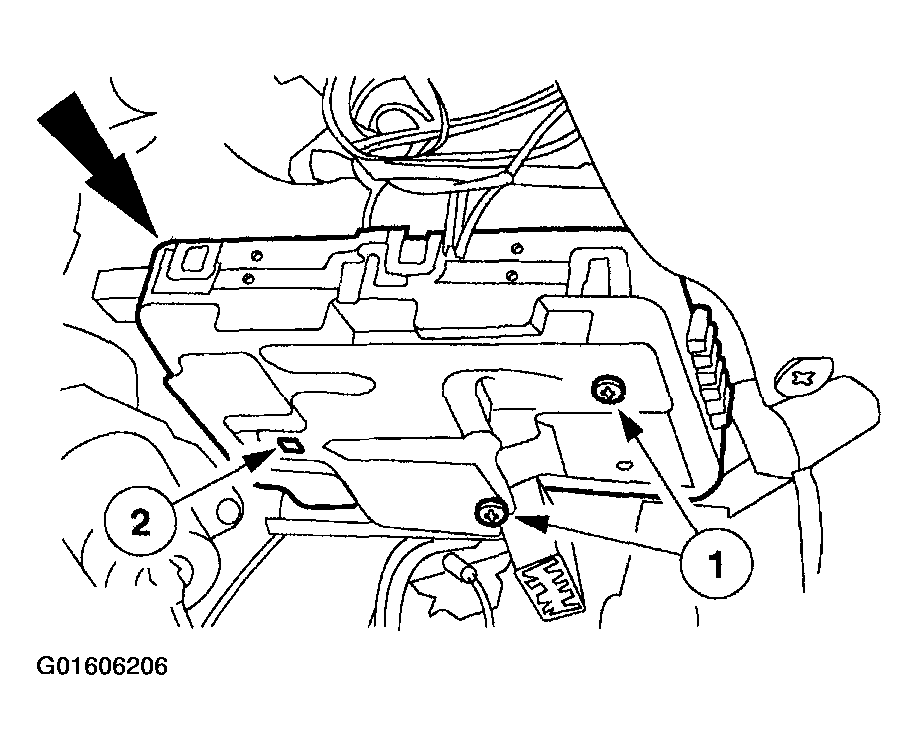 2

1

G01606206