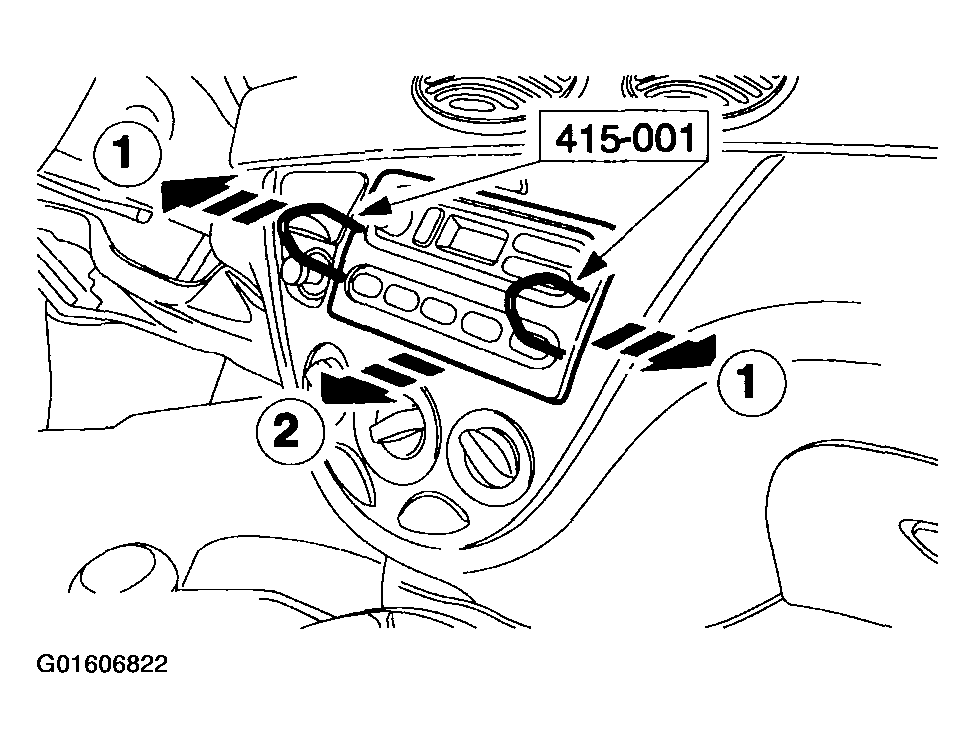 1

415-001

1

2

G01606822