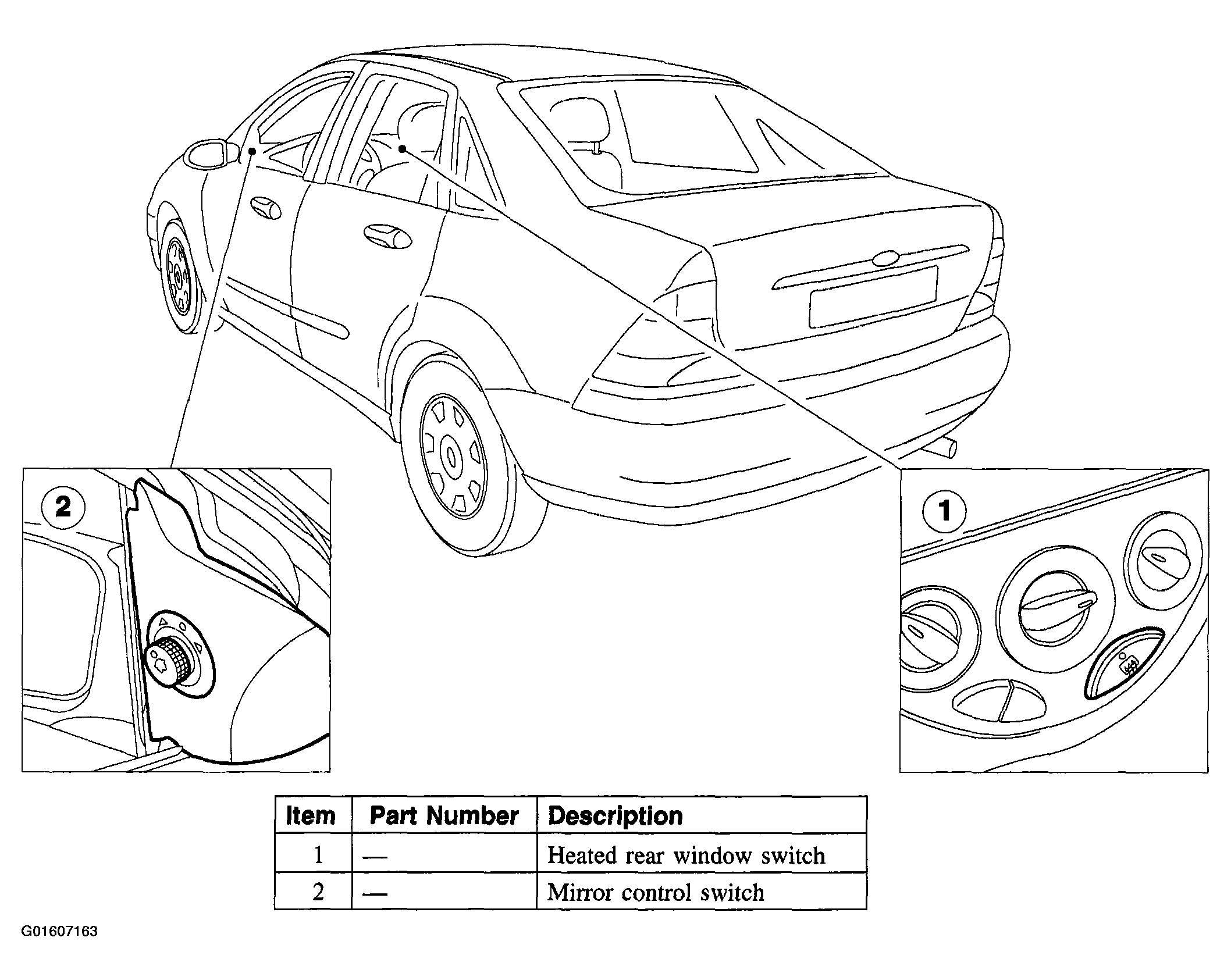 2

1

| Item | Part Number | Description |
|---|---|---|
| 1 | — | Heated rear window switch |
| 2 | — | Mirror control switch |

G01607163