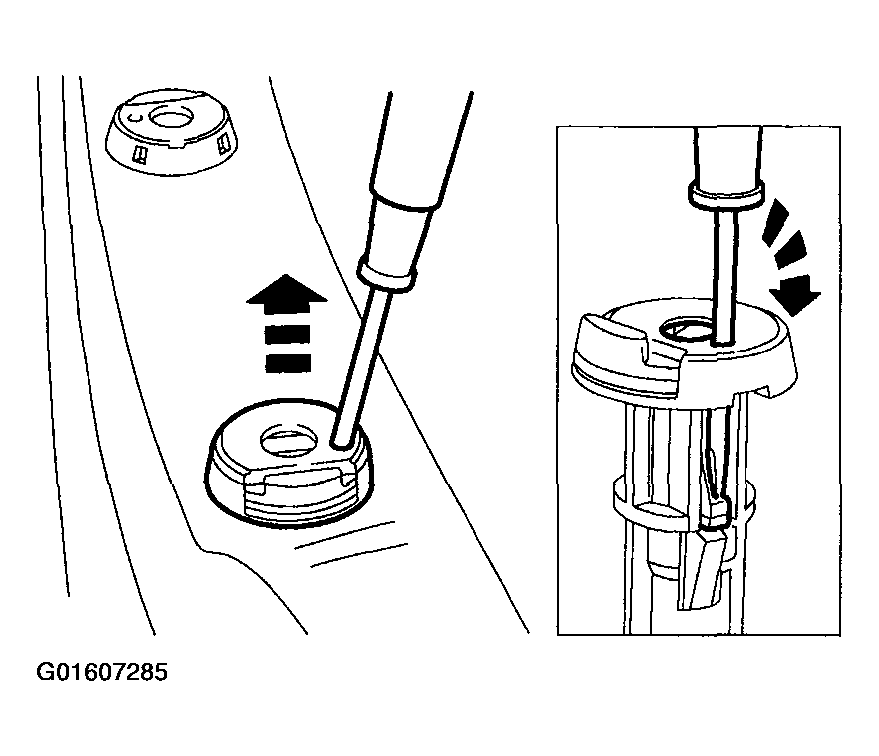 G01607285