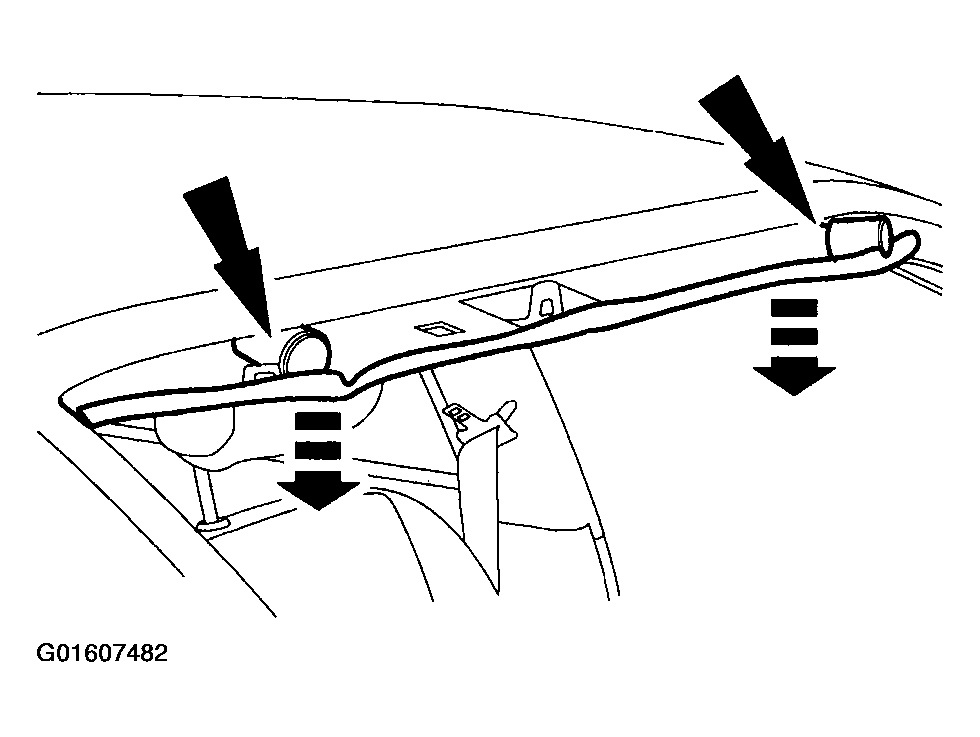 G01607482