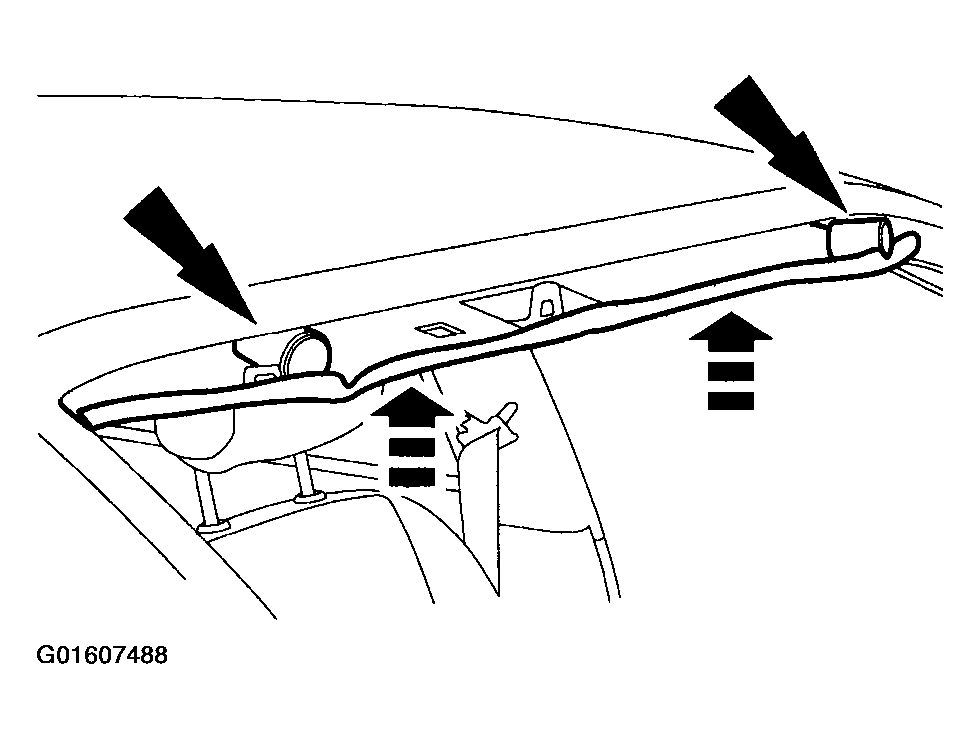 G01607488