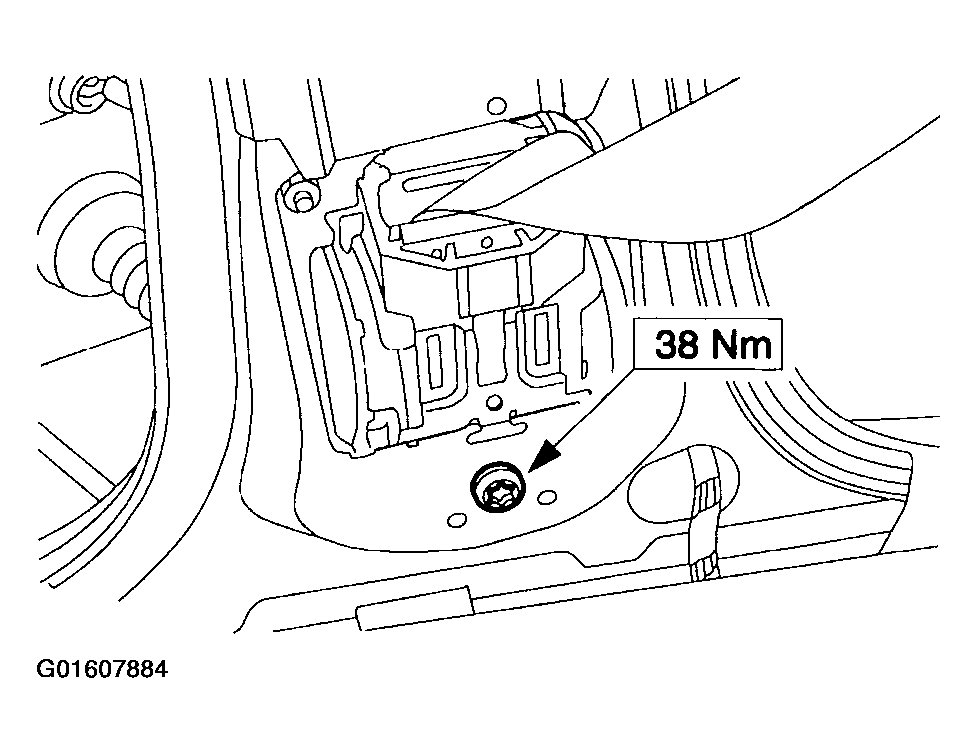 38 Nm

G01607884