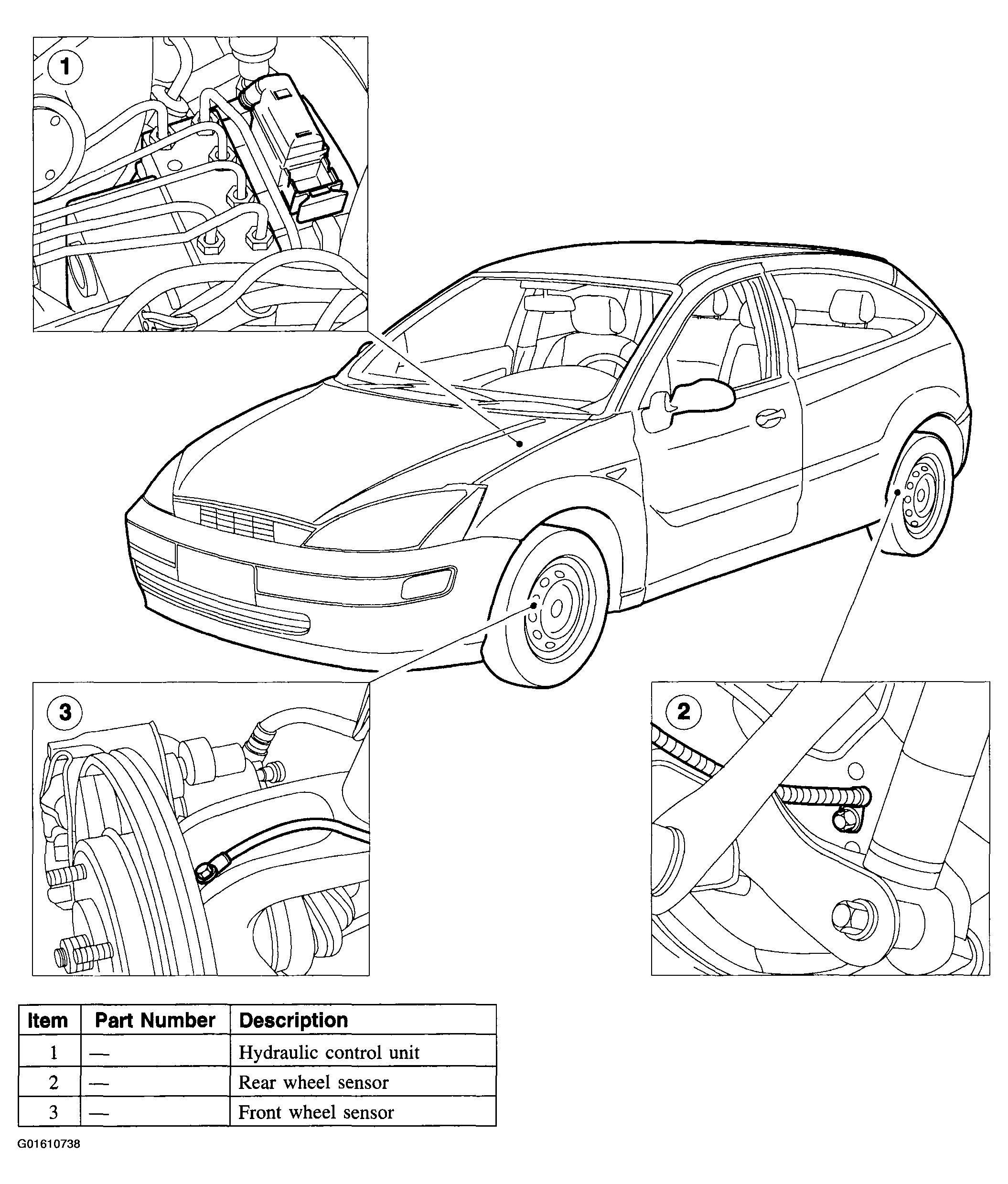 1

3

2

| Item | Part Number | Description |
|---|---|---|
| 1 | — | Hydraulic control unit |
| 2 | — | Rear wheel sensor |
| 3 | — | Front wheel sensor |

G01610738