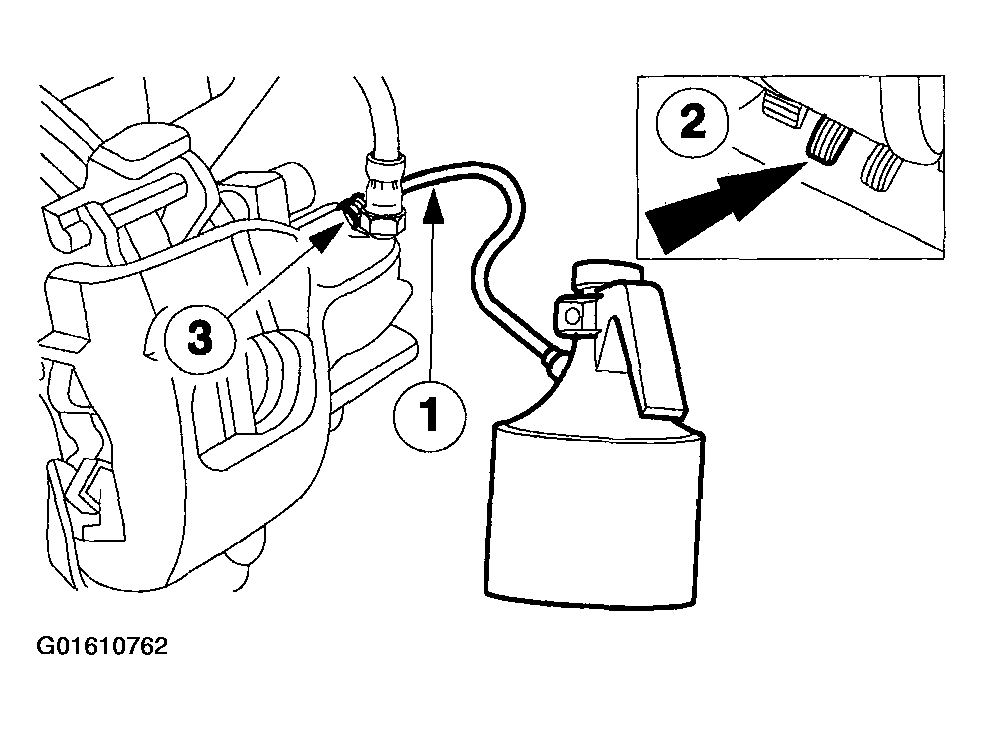 2

3

1

G01610762