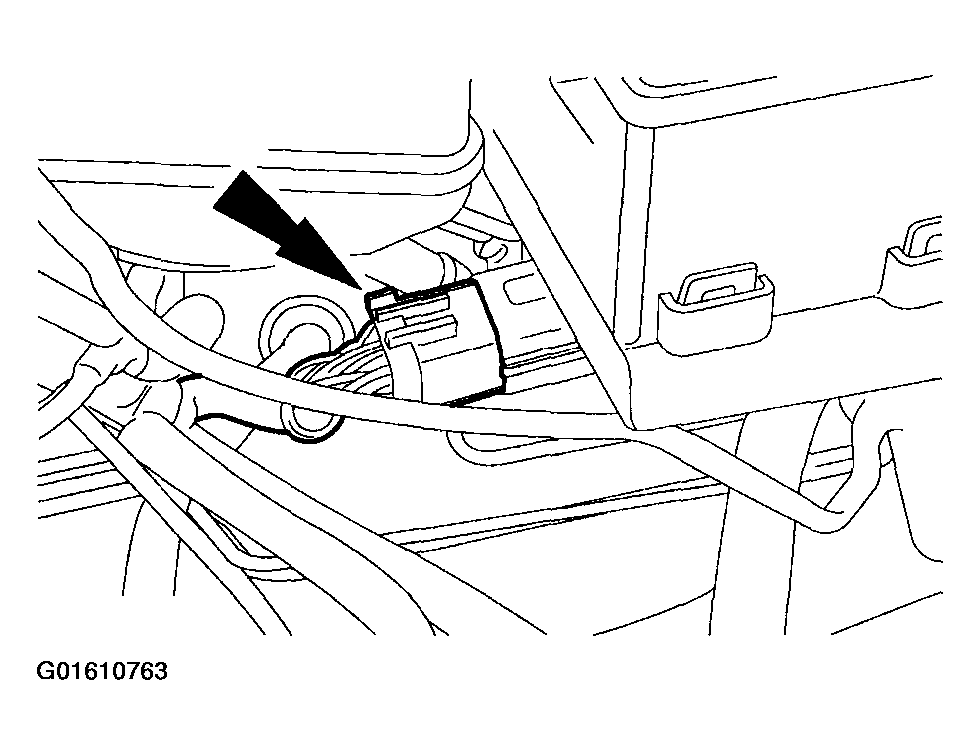 G01610763