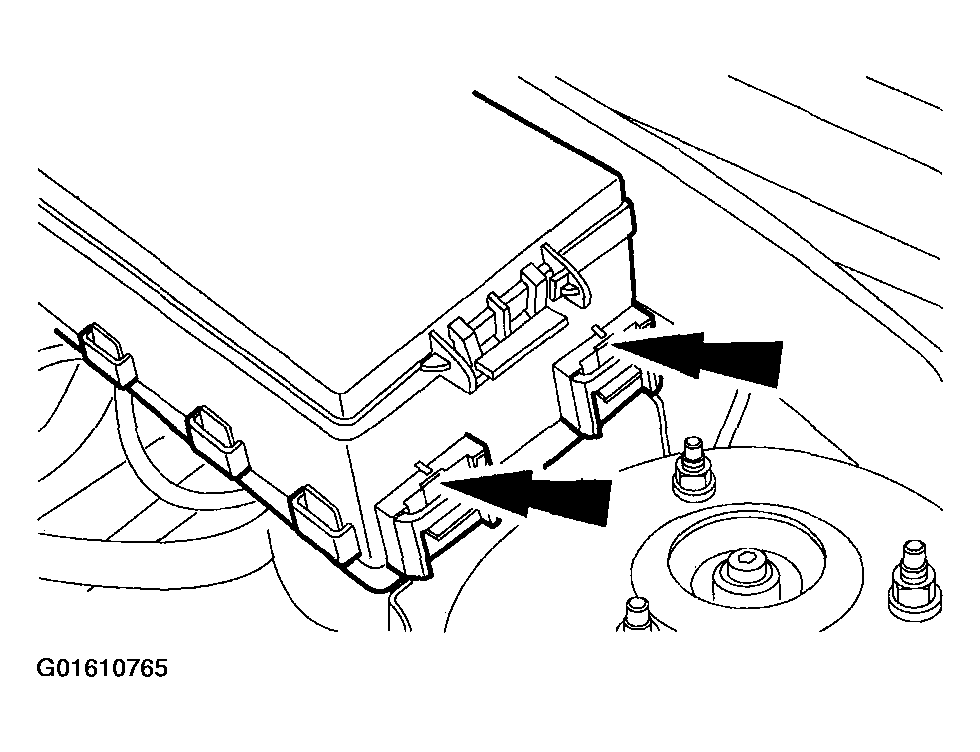 G01610765