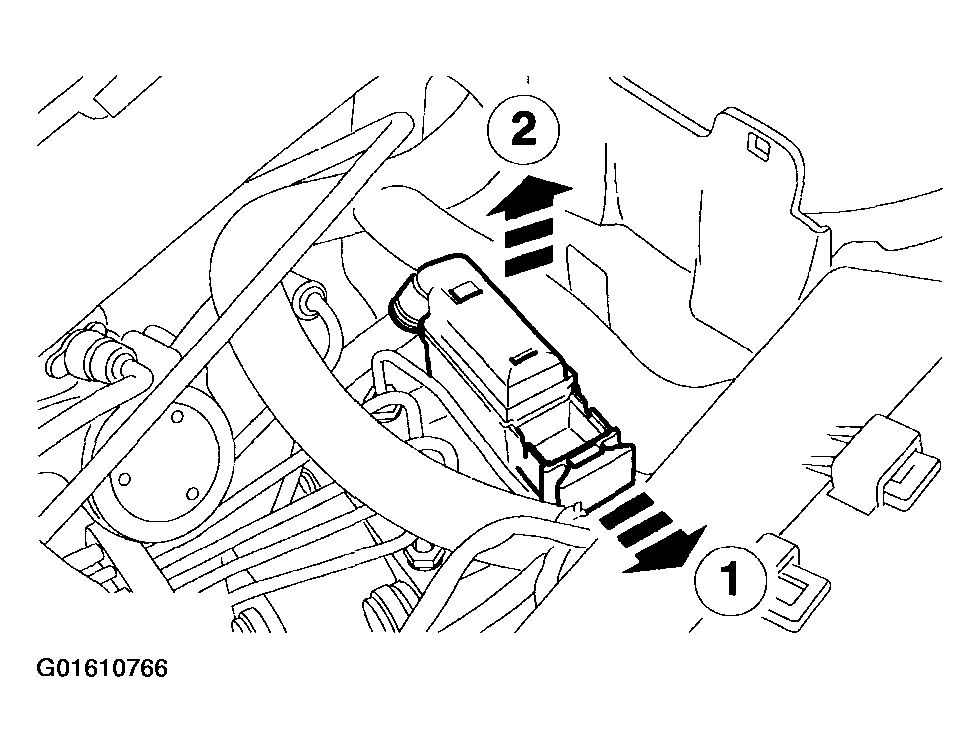 2

1

G01610766