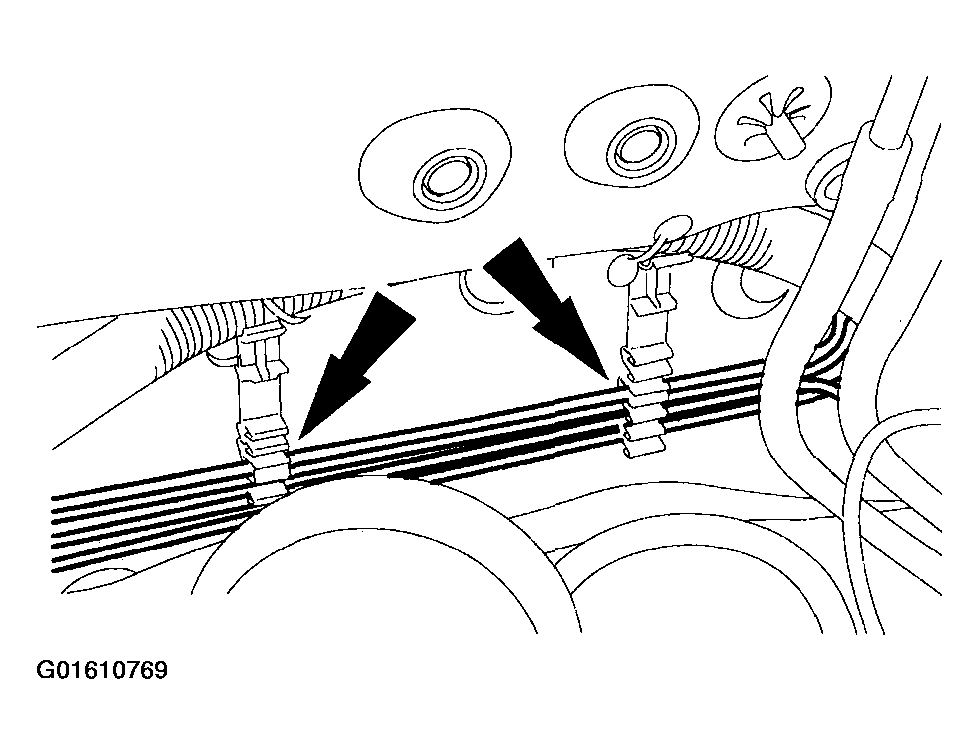 G01610769