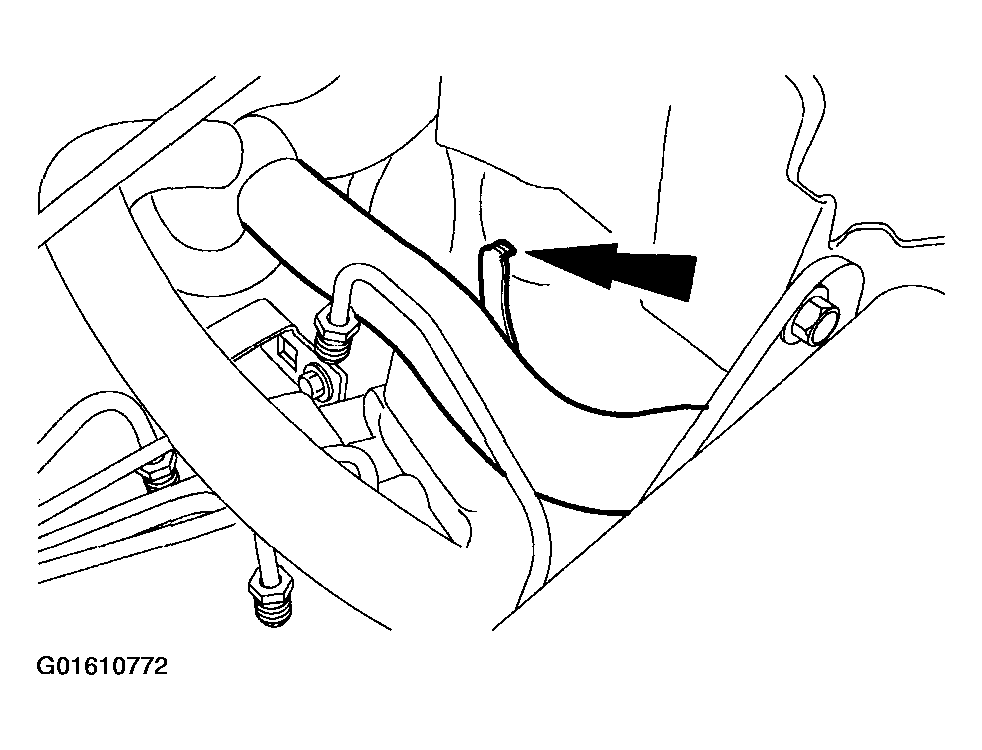 G01610772