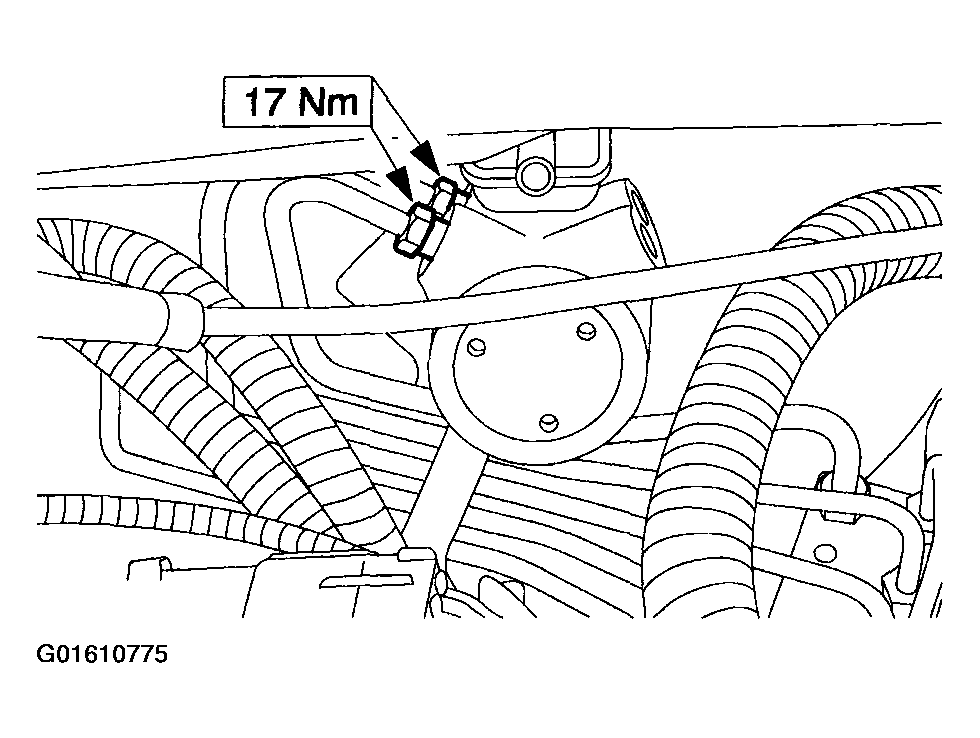 17 Nm

G01610775