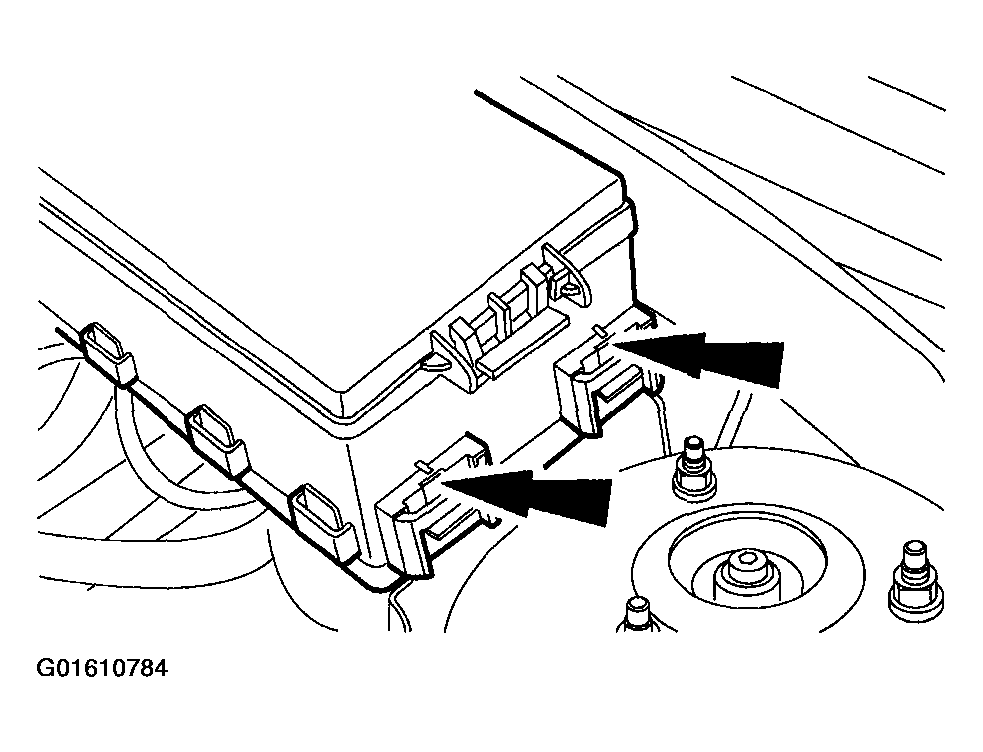 G01610784