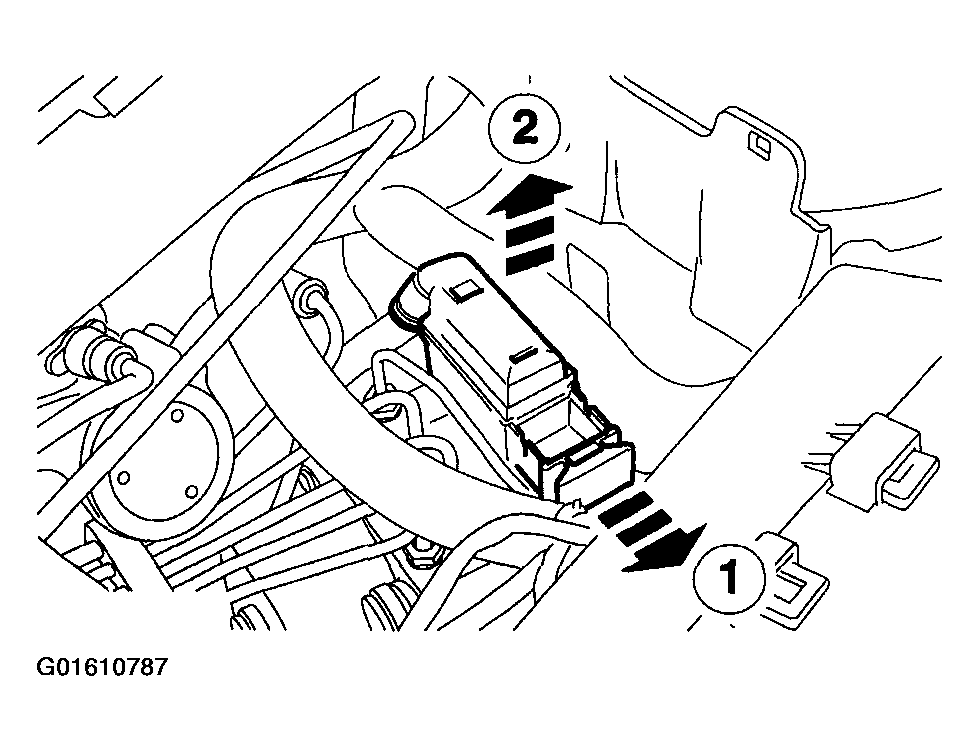 2

1

G01610787