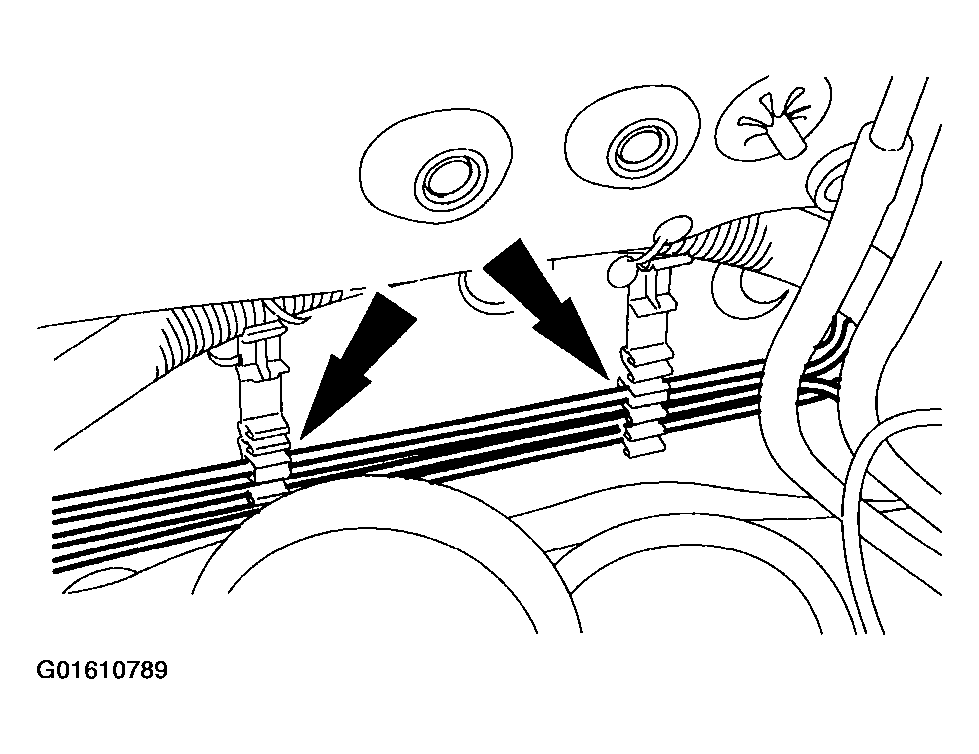 G01610789