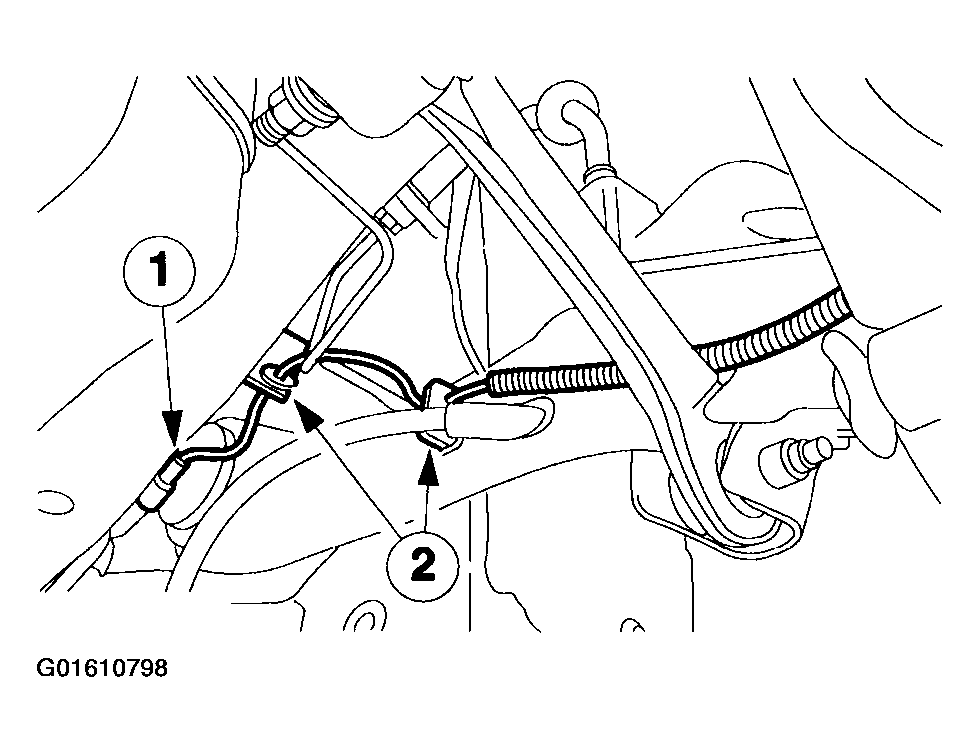 1

2

G01610798