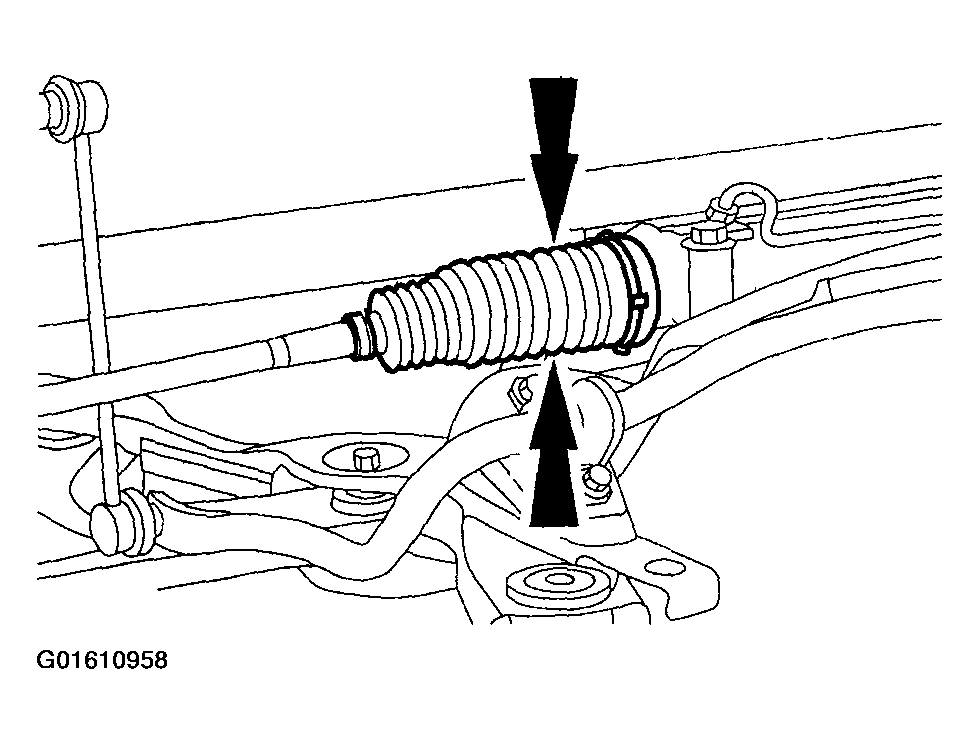 G01610958