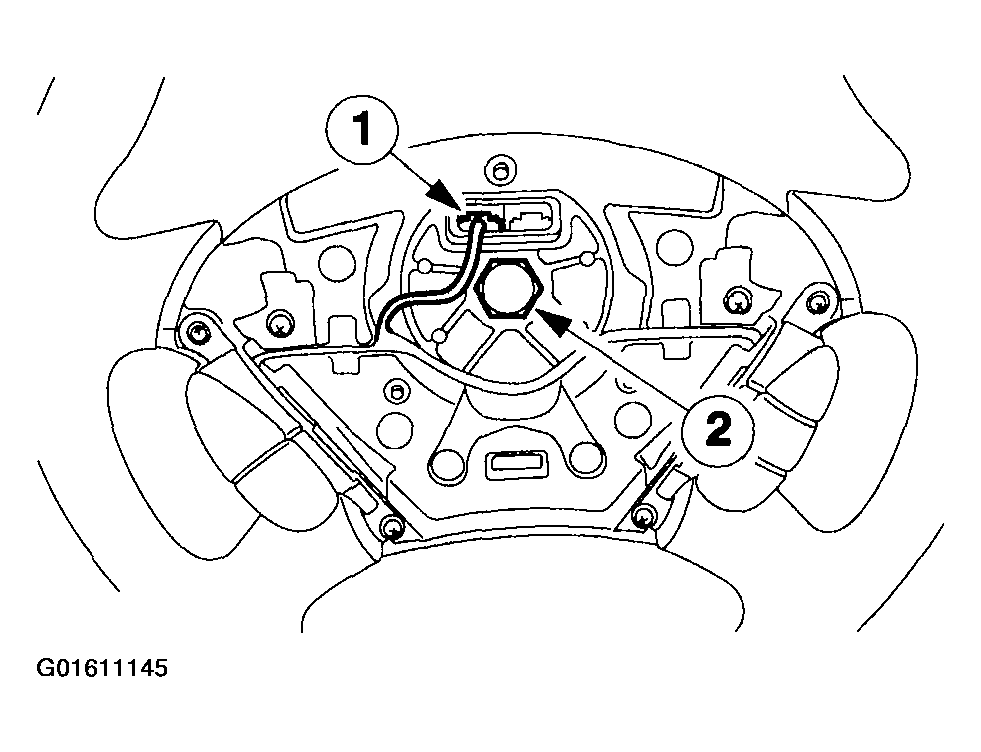 1

2

G01611145