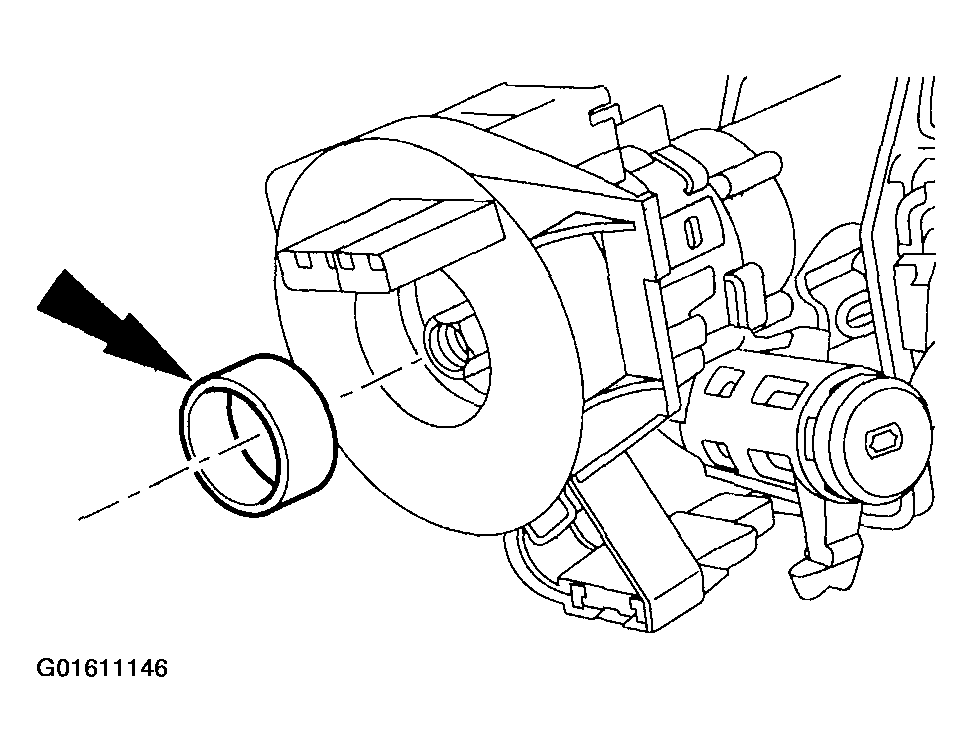 G01611146