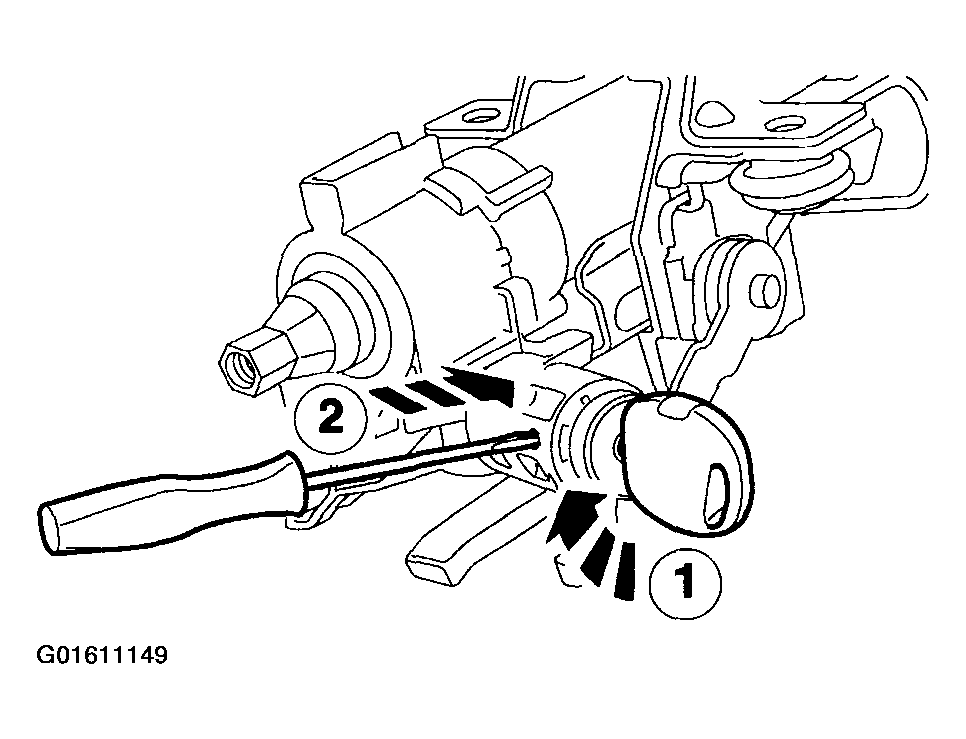 2

1

G01611149