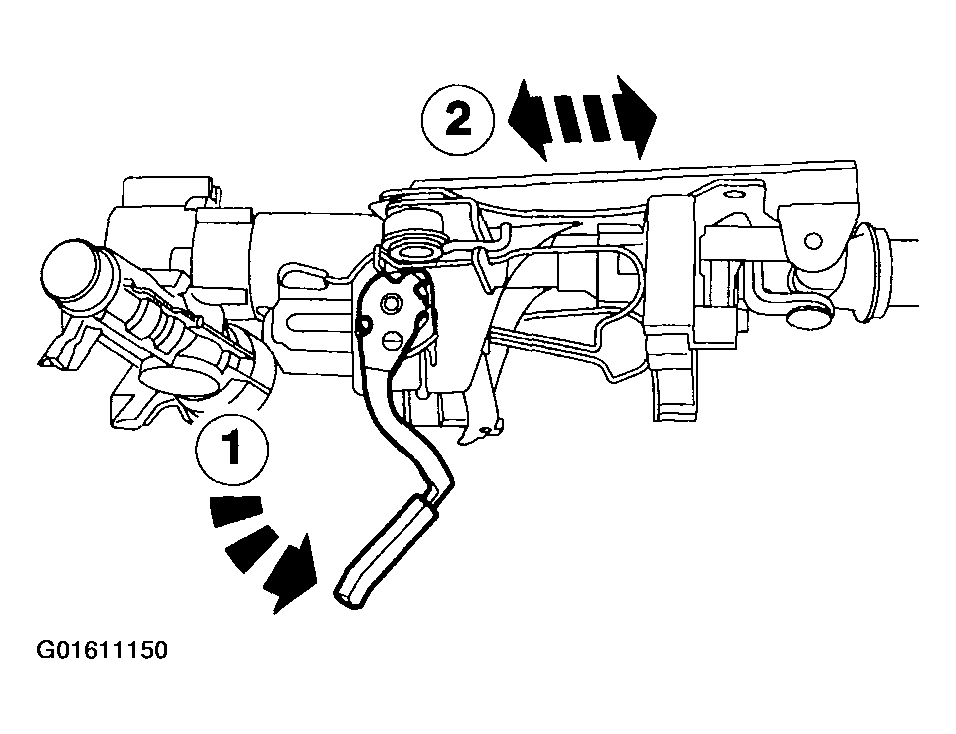 2

1

G01611150