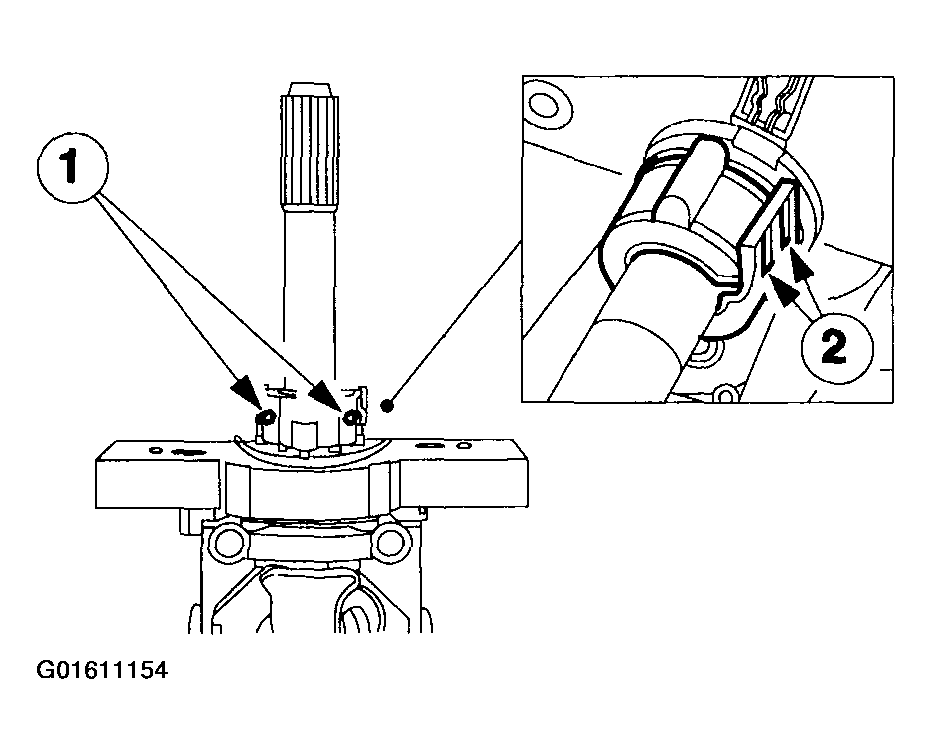 1

2

G01611154