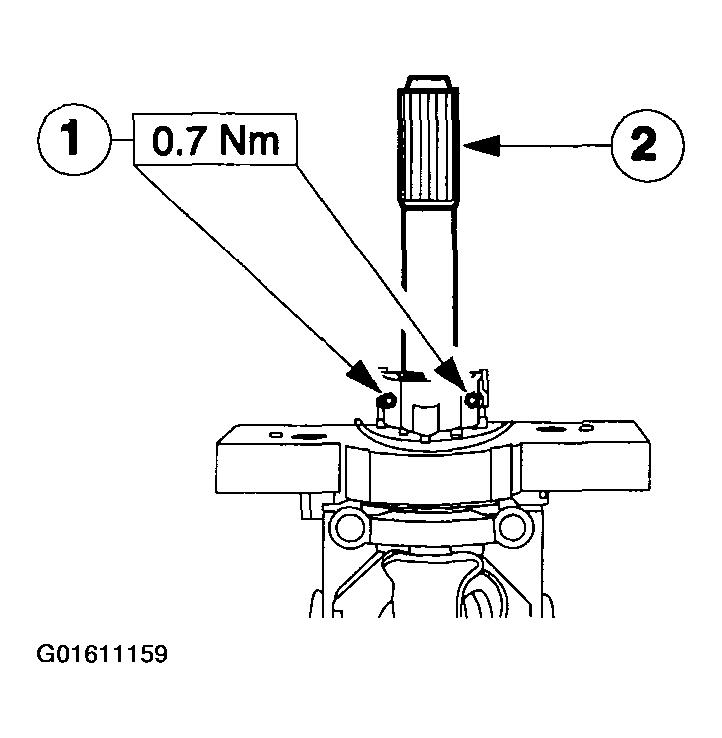 1
0.7 Nm
2
G01611159