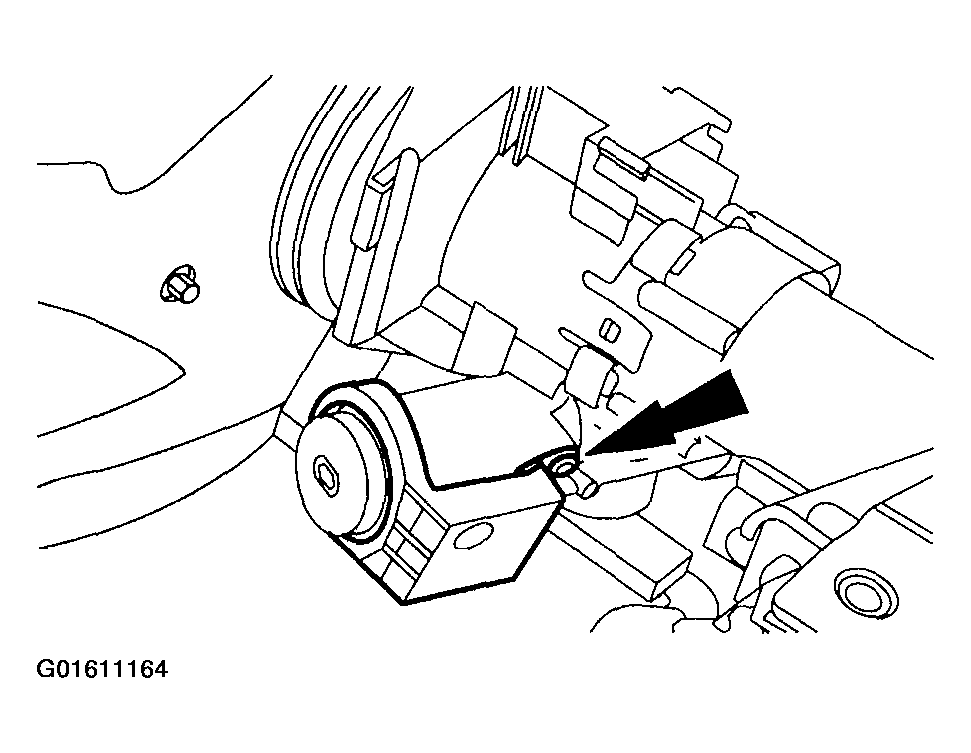 G01611164