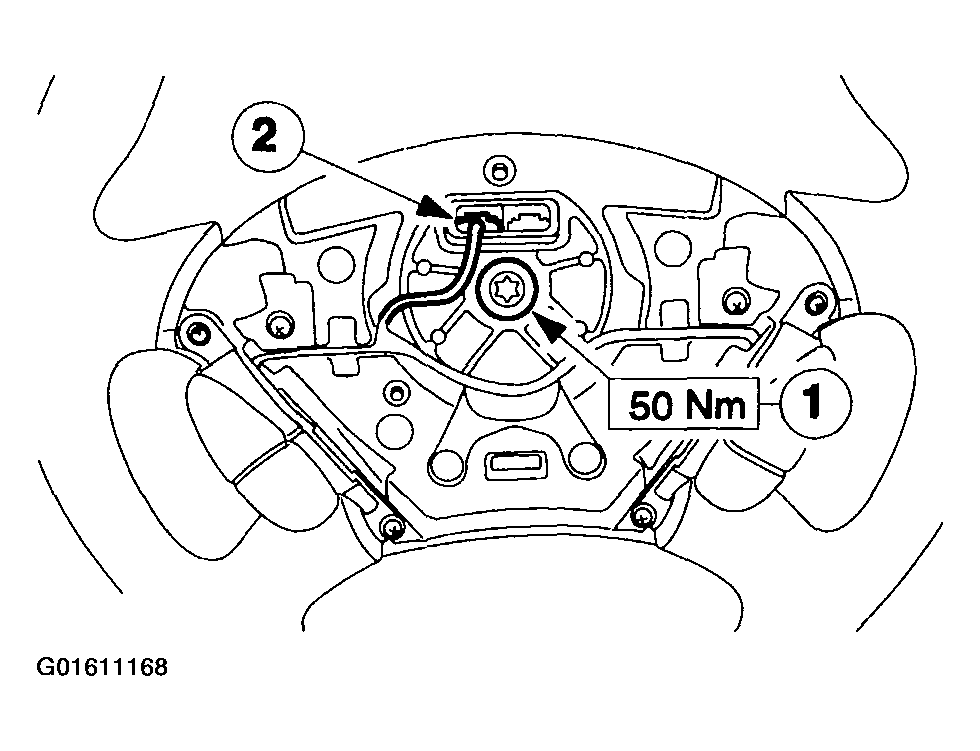 2

50 Nm

1

G01611168