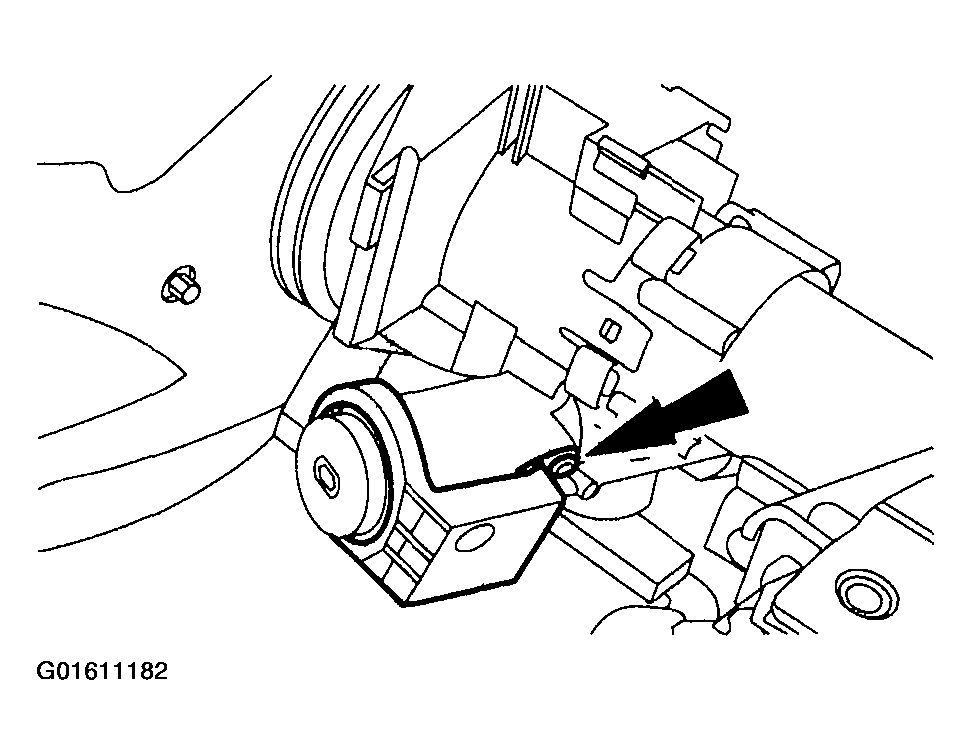 G01611182