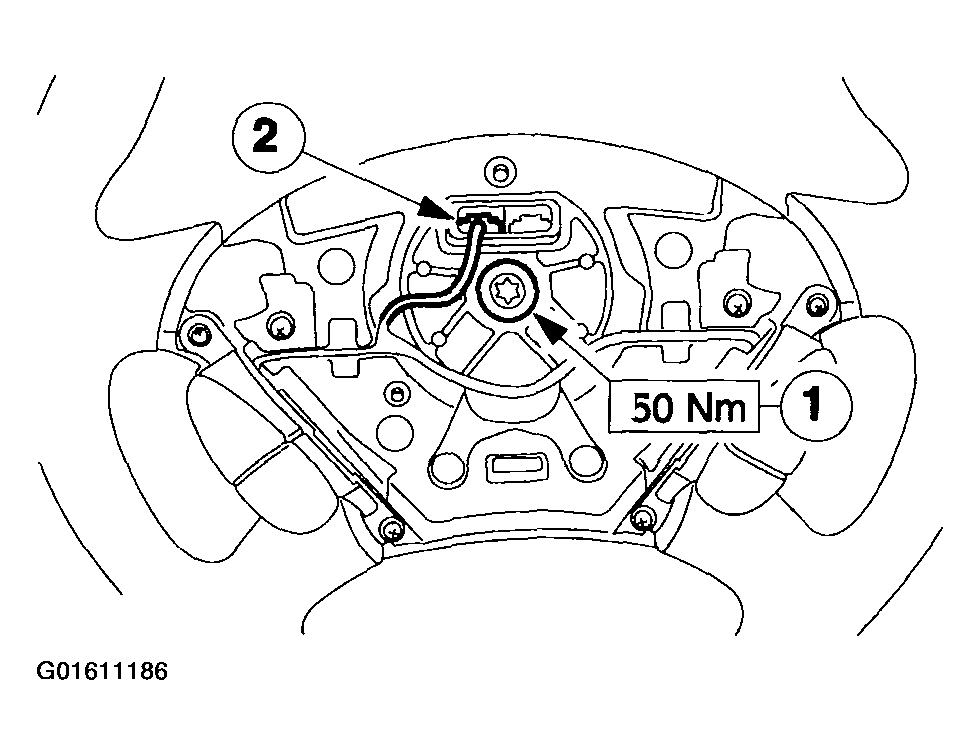 2

50 Nm

1

G01611186