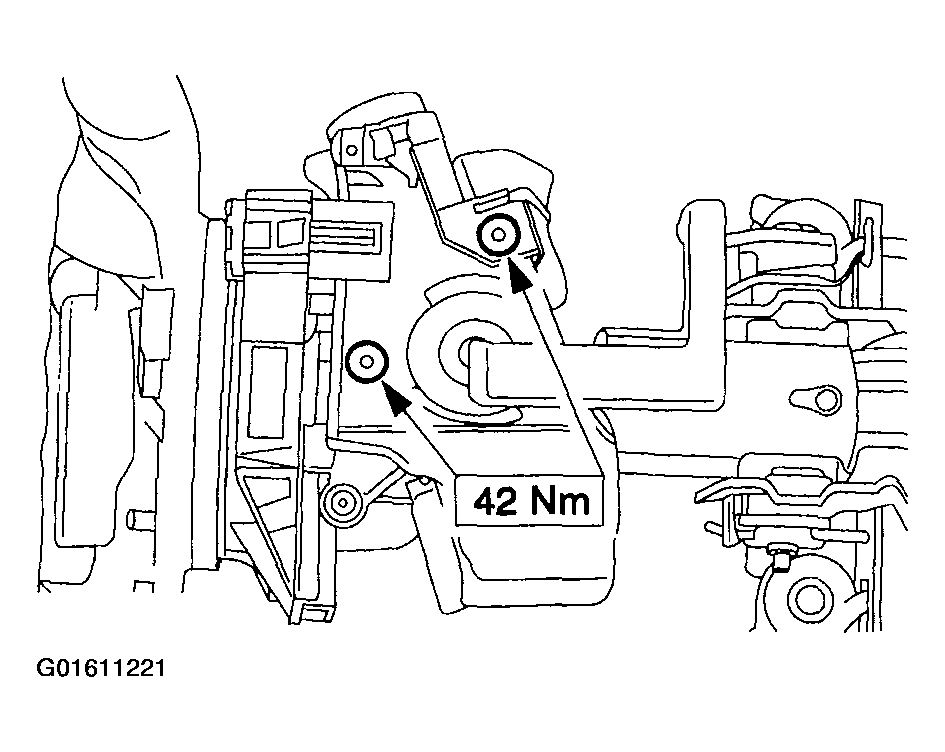 42 Nm

G01611221