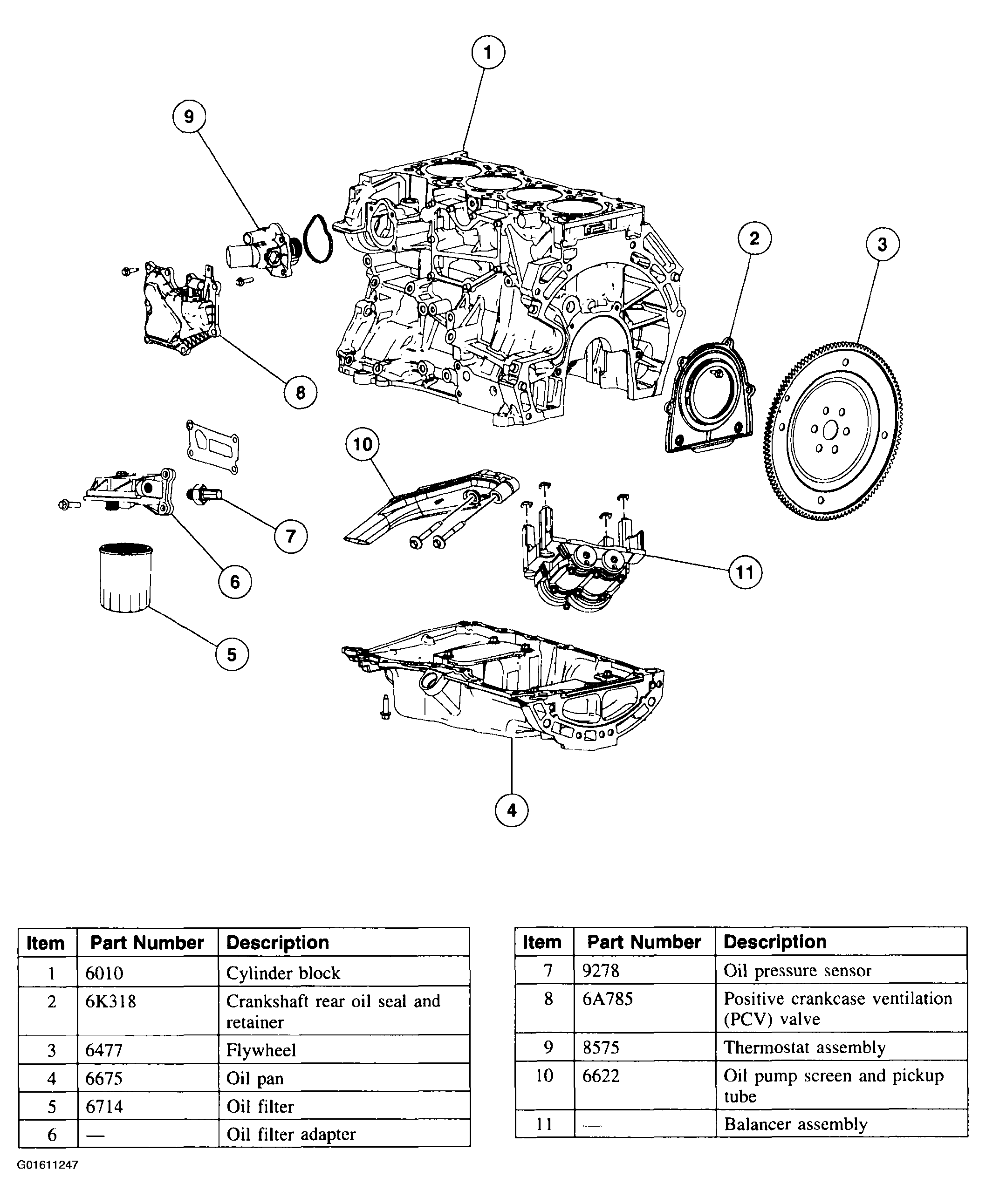 1
9
2
3
8
10
7
6
11
5
4

| Item | Part Number | Description |
|---|---|---|
| 1 | 6010 | Cylinder block |
| 2 | 6K318 | Crankshaft rear oil seal and retainer |
| 3 | 6477 | Flywheel |
| 4 | 6675 | Oil pan |
| 5 | 6714 | Oil filter |
| 6 | — | Oil filter adapter |

| Item | Part Number | Description |
|---|---|---|
| 7 | 9278 | Oil pressure sensor |
| 8 | 6A785 | Positive crankcase ventilation (PCV) valve |
| 9 | 8575 | Thermostat assembly |
| 10 | 6622 | Oil pump screen and pickup tube |
| 11 | — | Balancer assembly |

G01611247