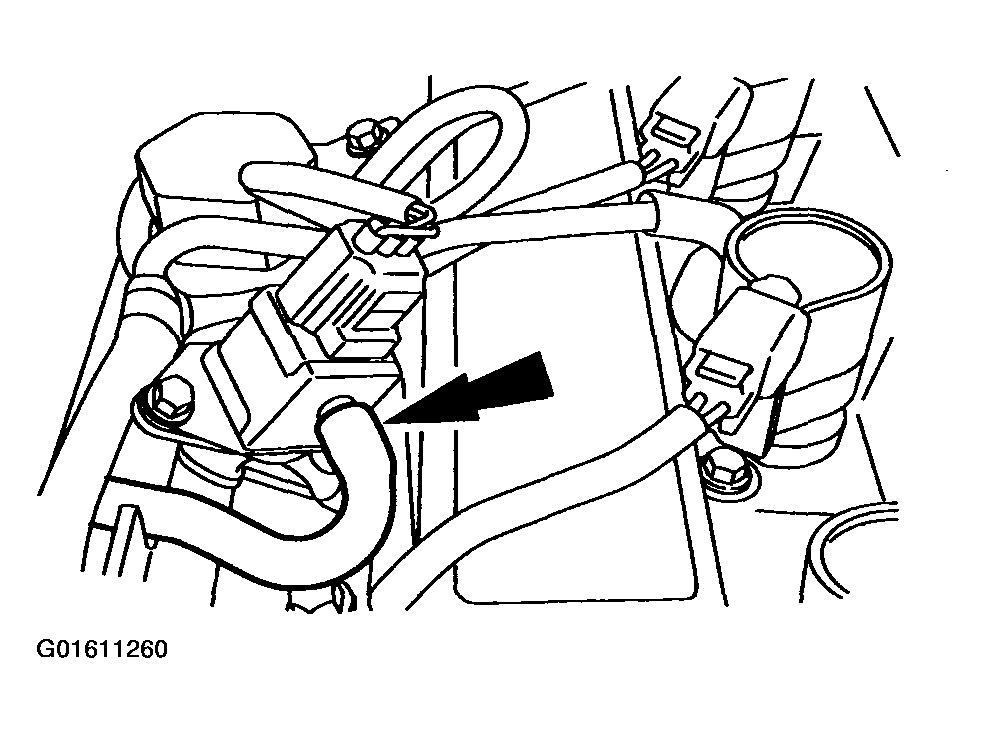 G01611260