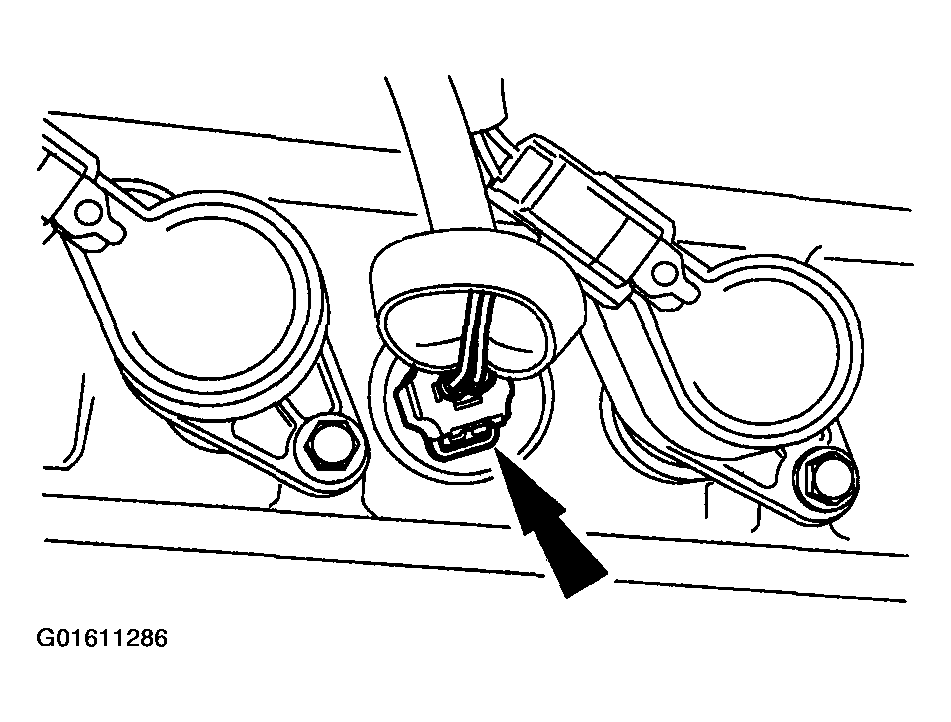 G01611286