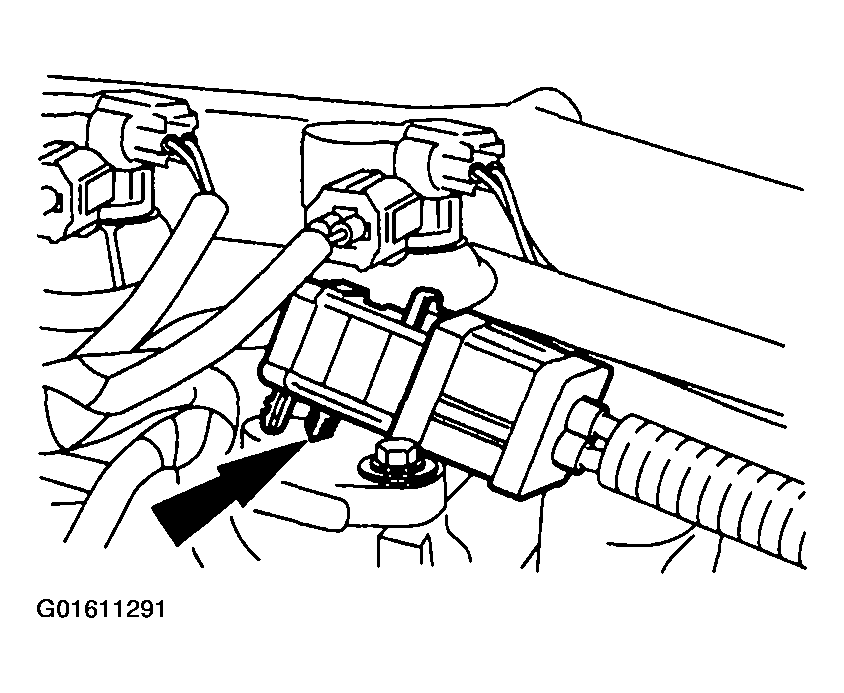 G01611291