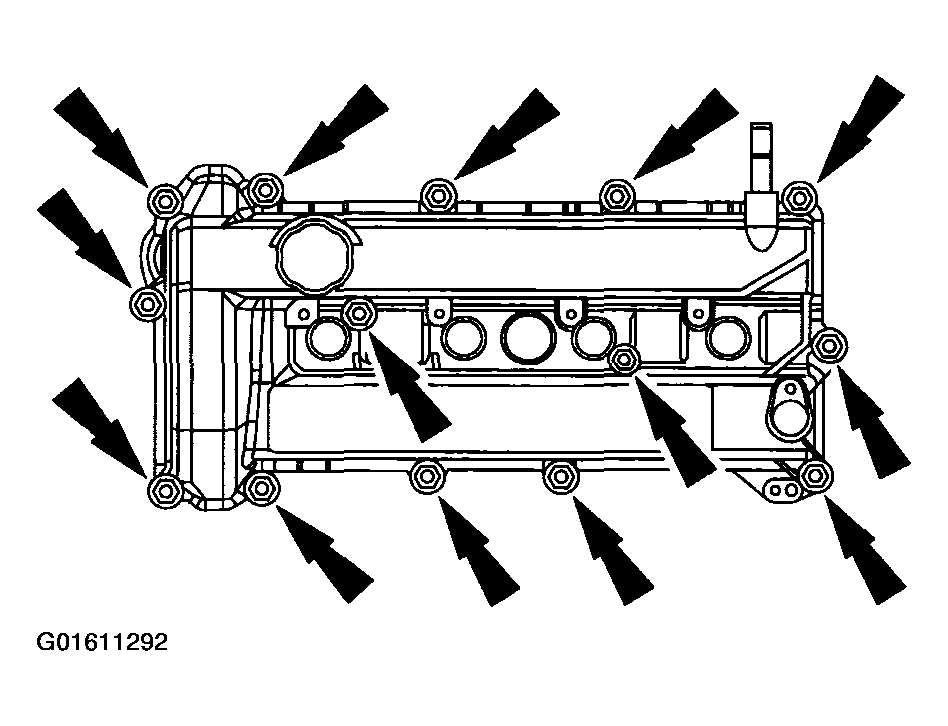 G01611292