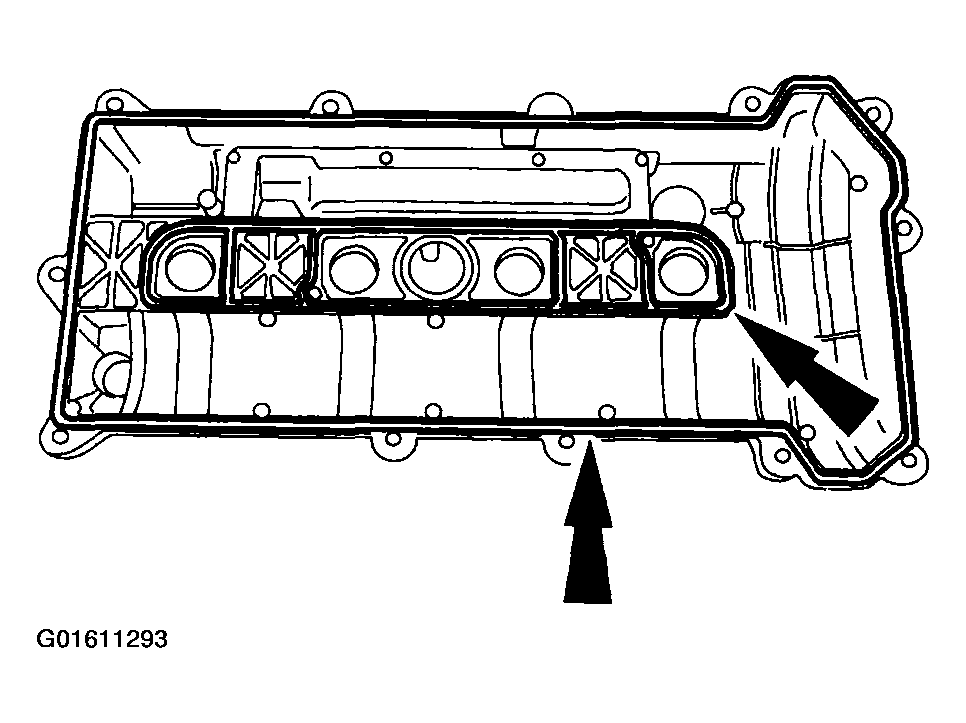 G01611293