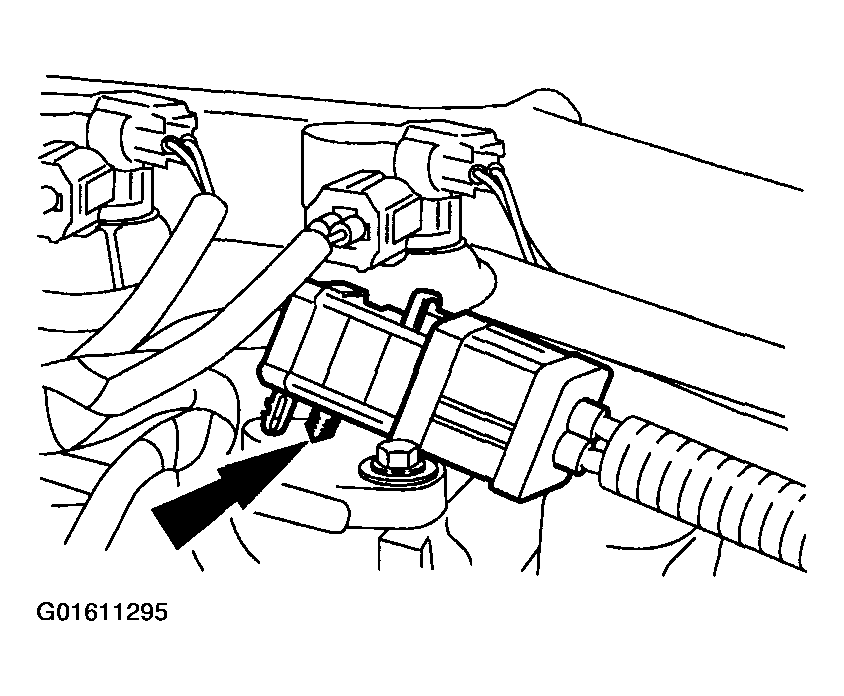 G01611295