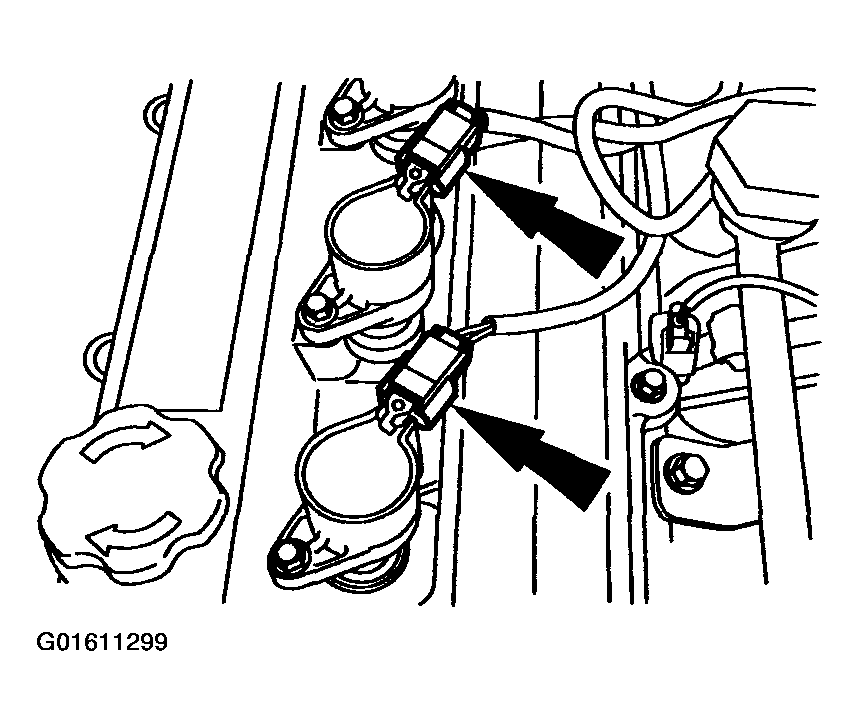 G01611299