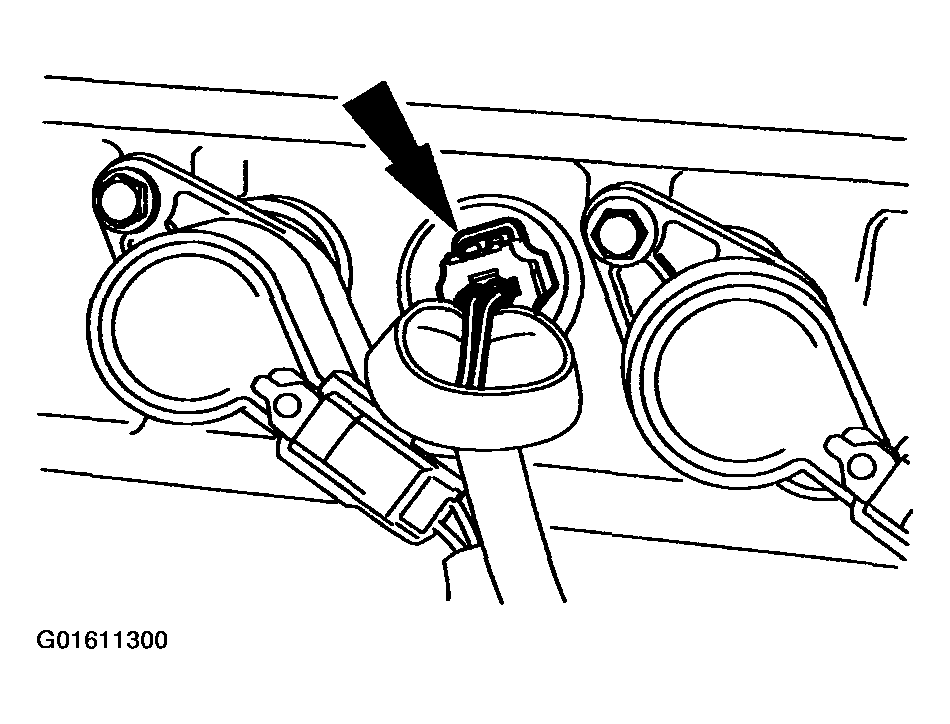 G01611300