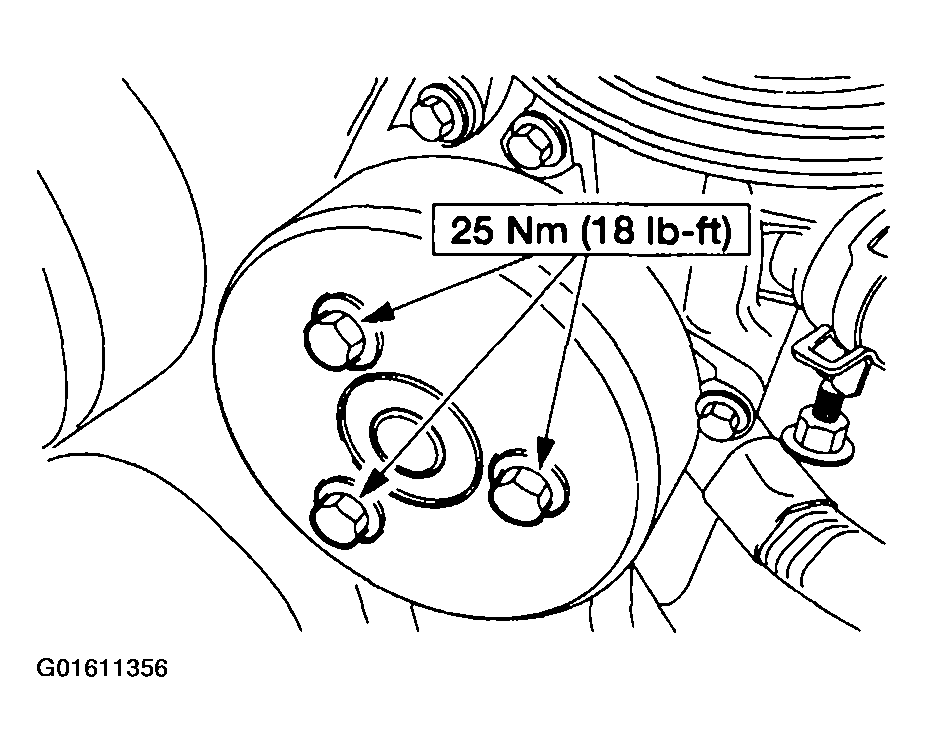 25 Nm (18 lb-ft)

G01611356