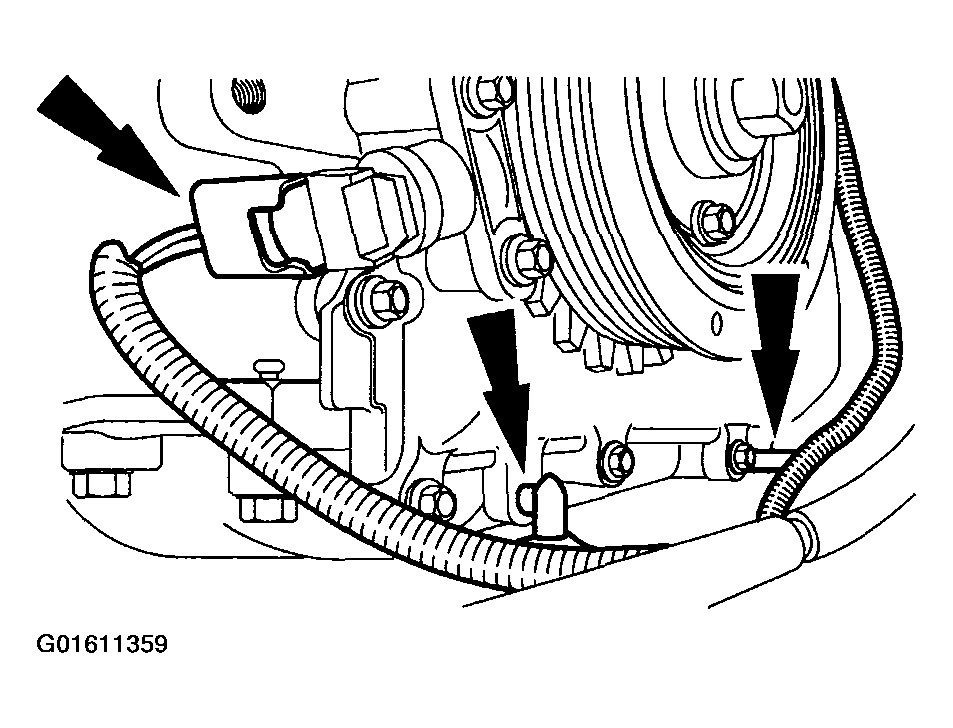 G01611359