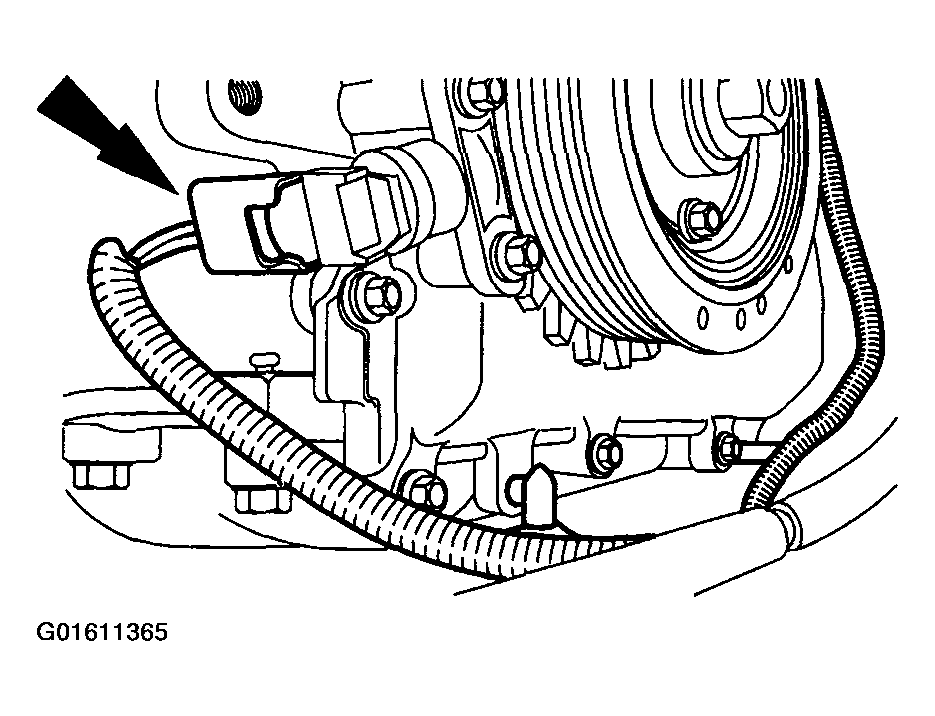 G01611365