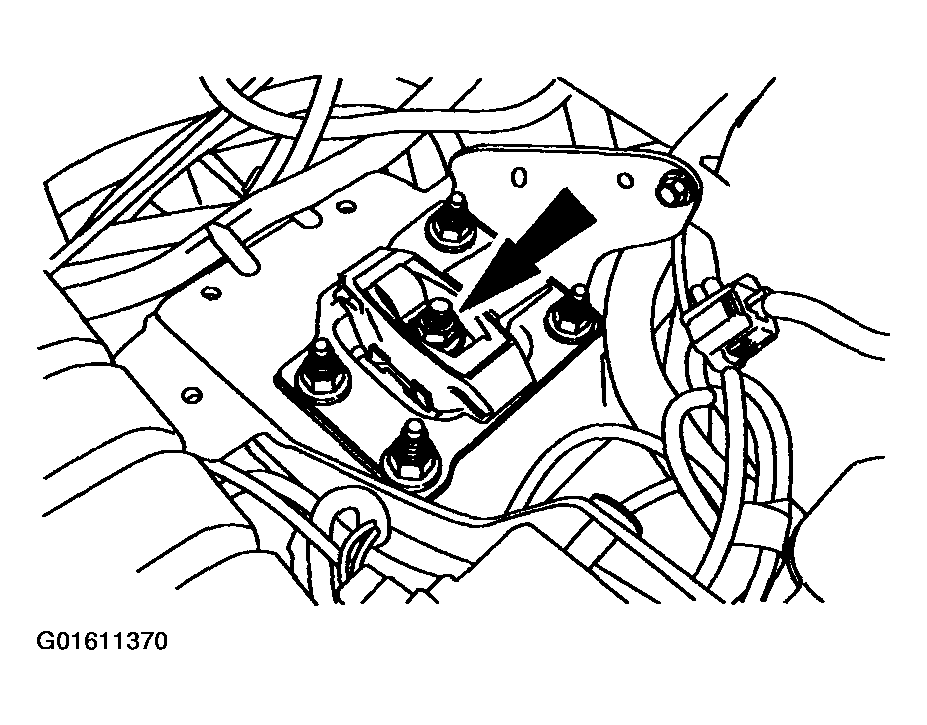 G01611370