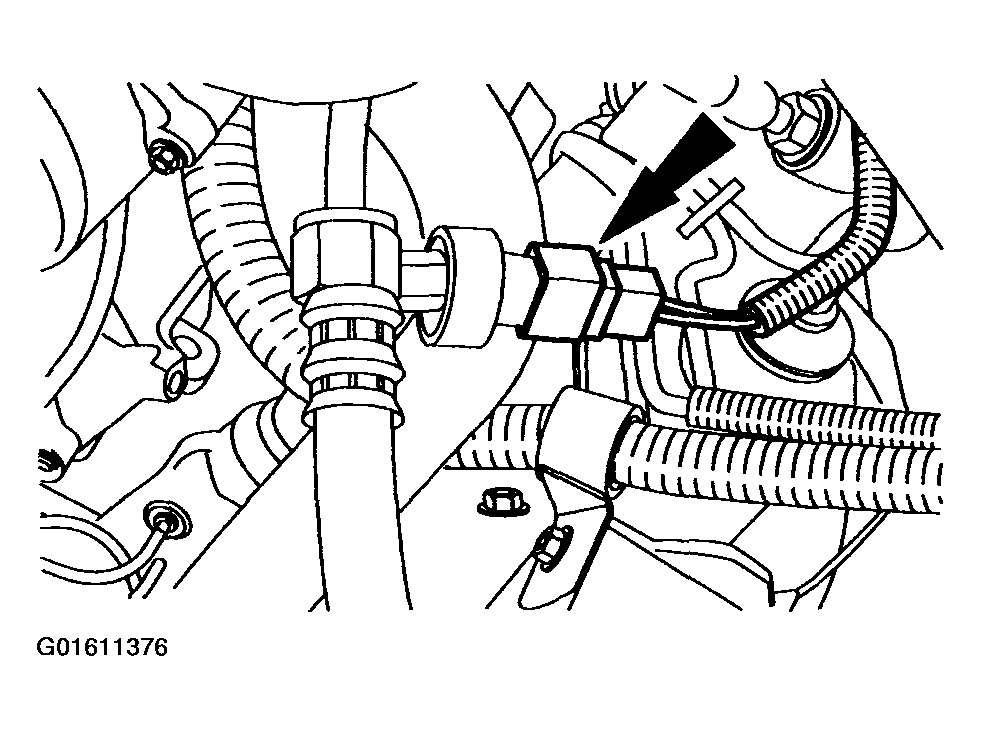 G01611376