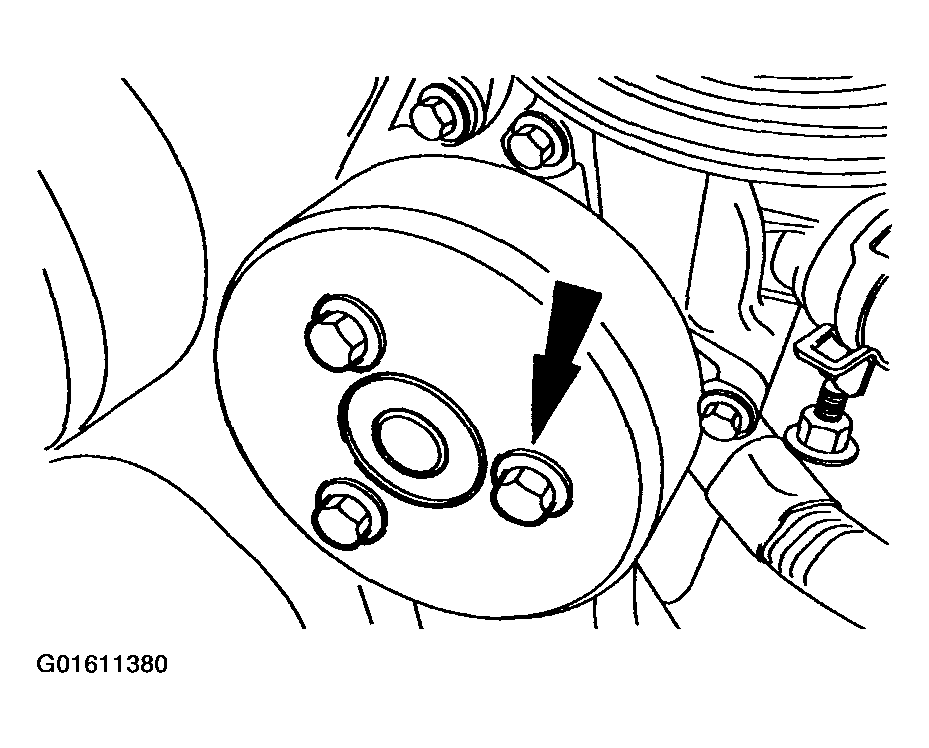 G01611380