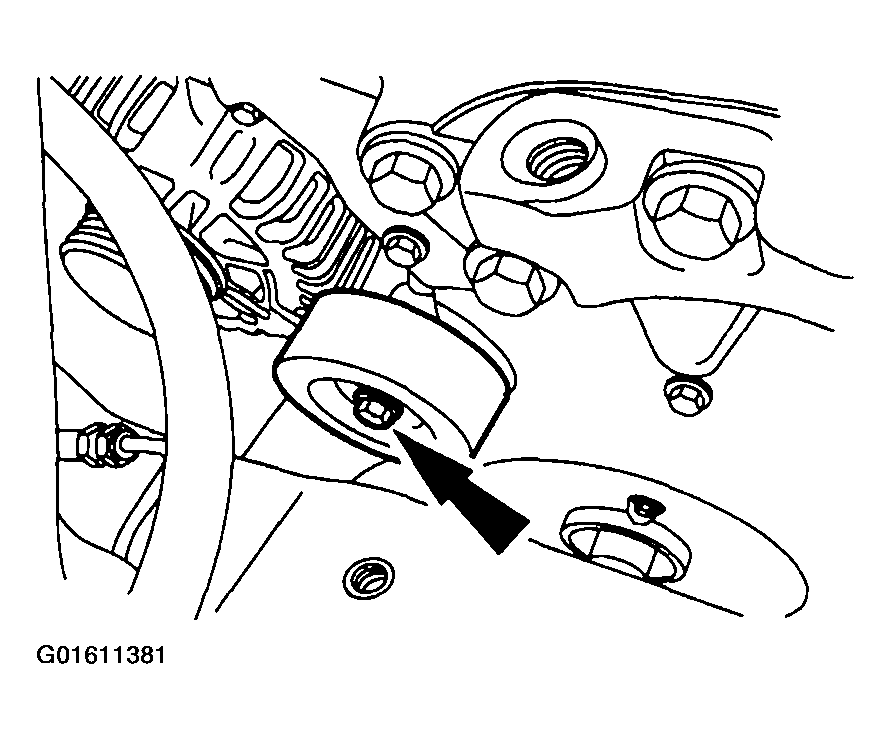 G01611381