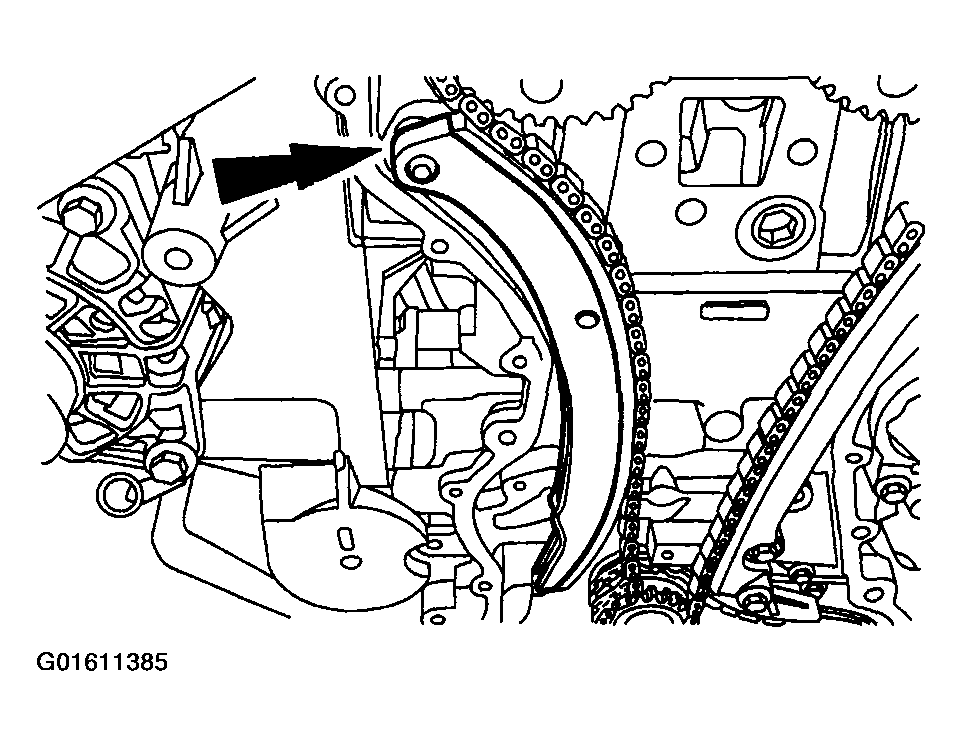 G01611385