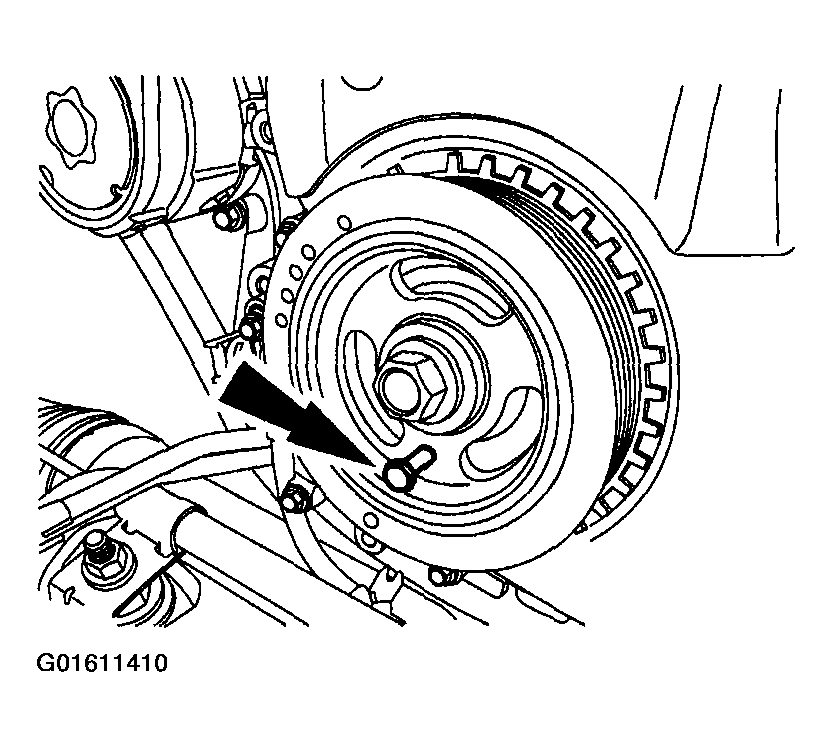 G01611410