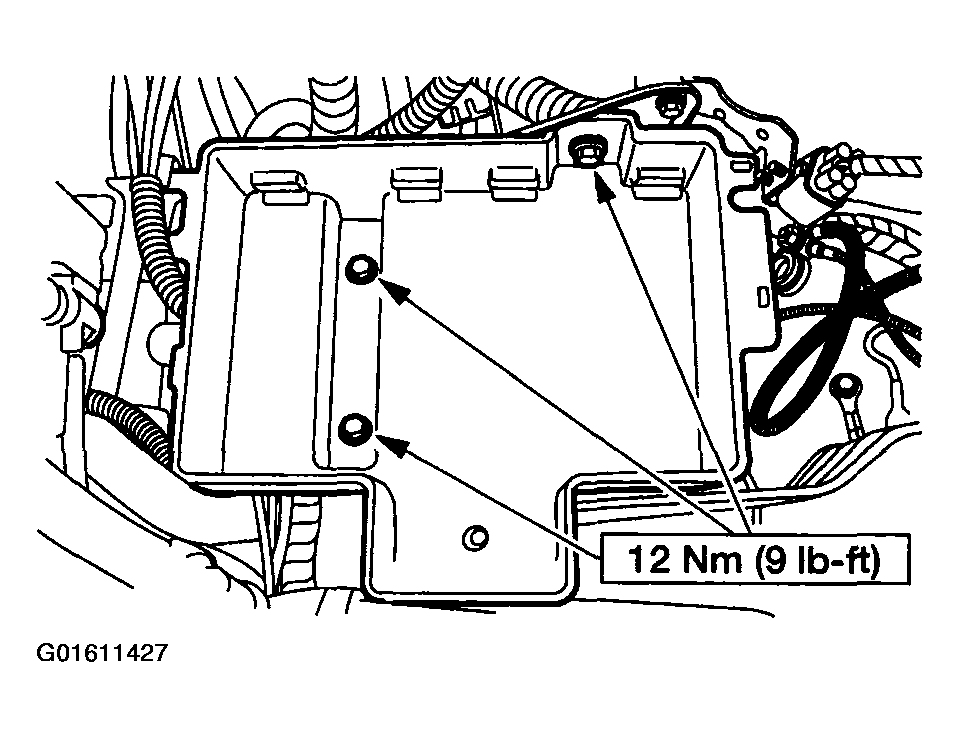 12 Nm (9 lb-ft)

G01611427